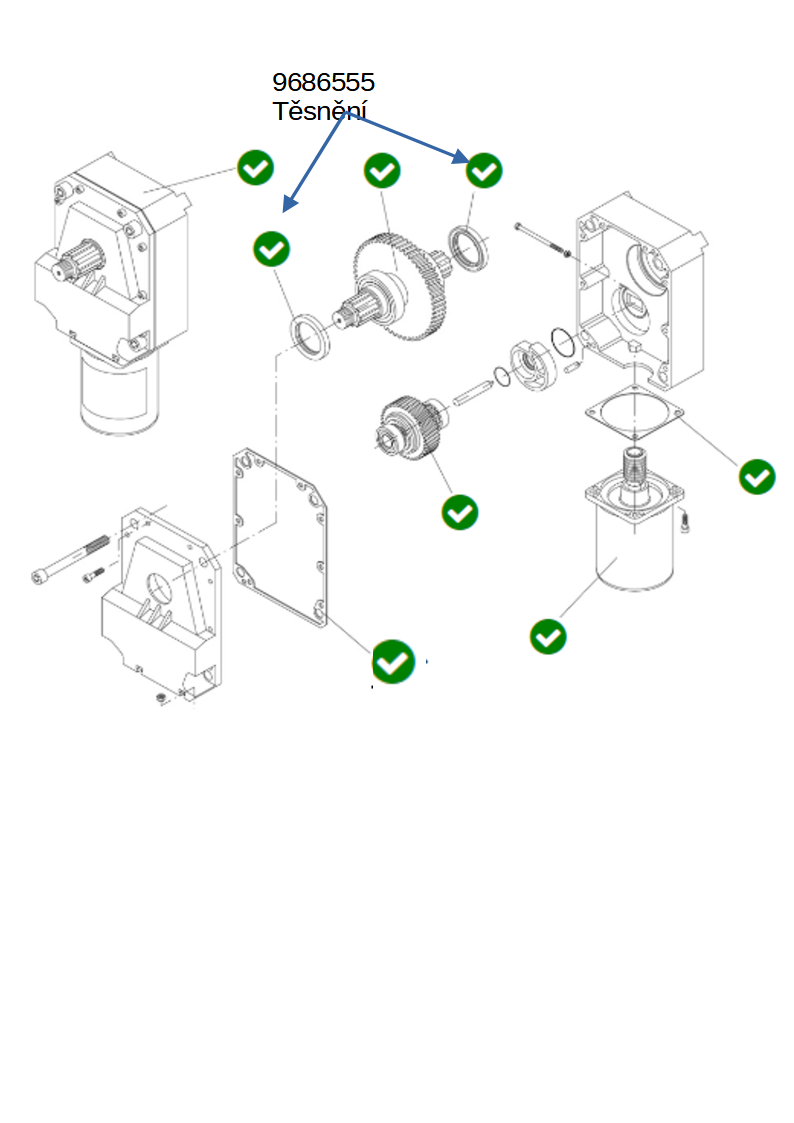 9686555
Těsnění