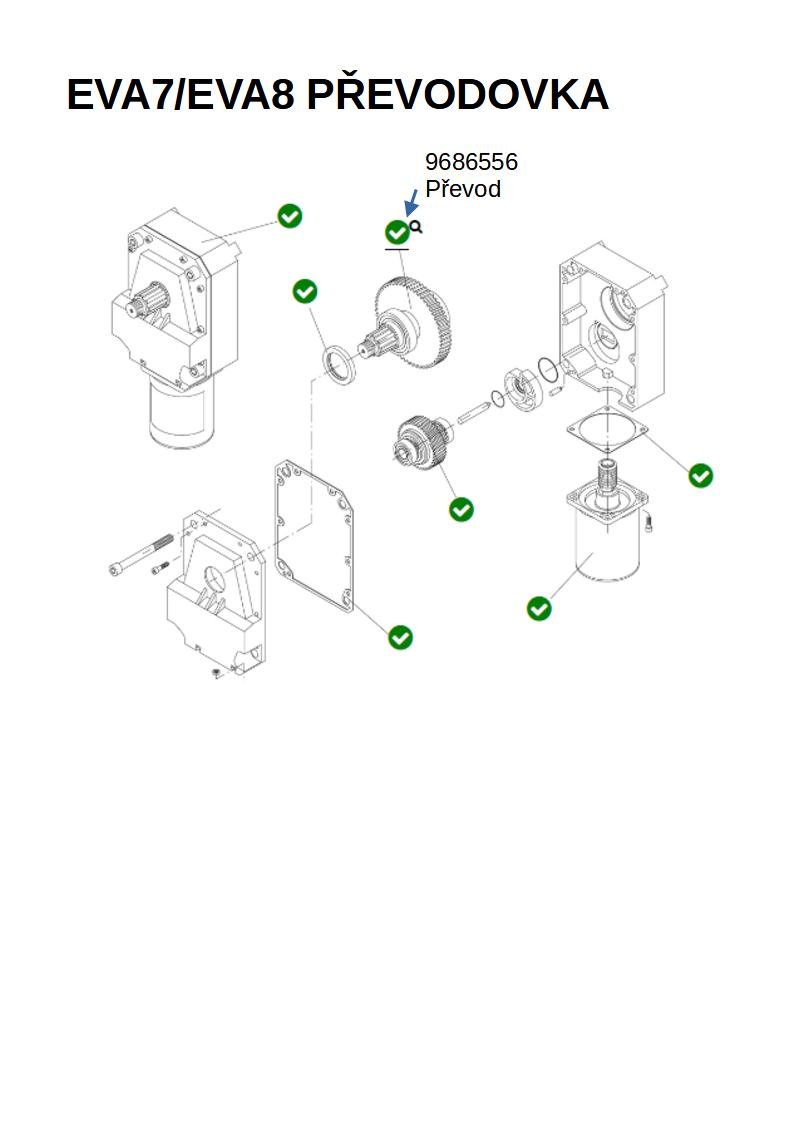 EVA7/EVA8 PŘEVODOVKA

9686556
Převod