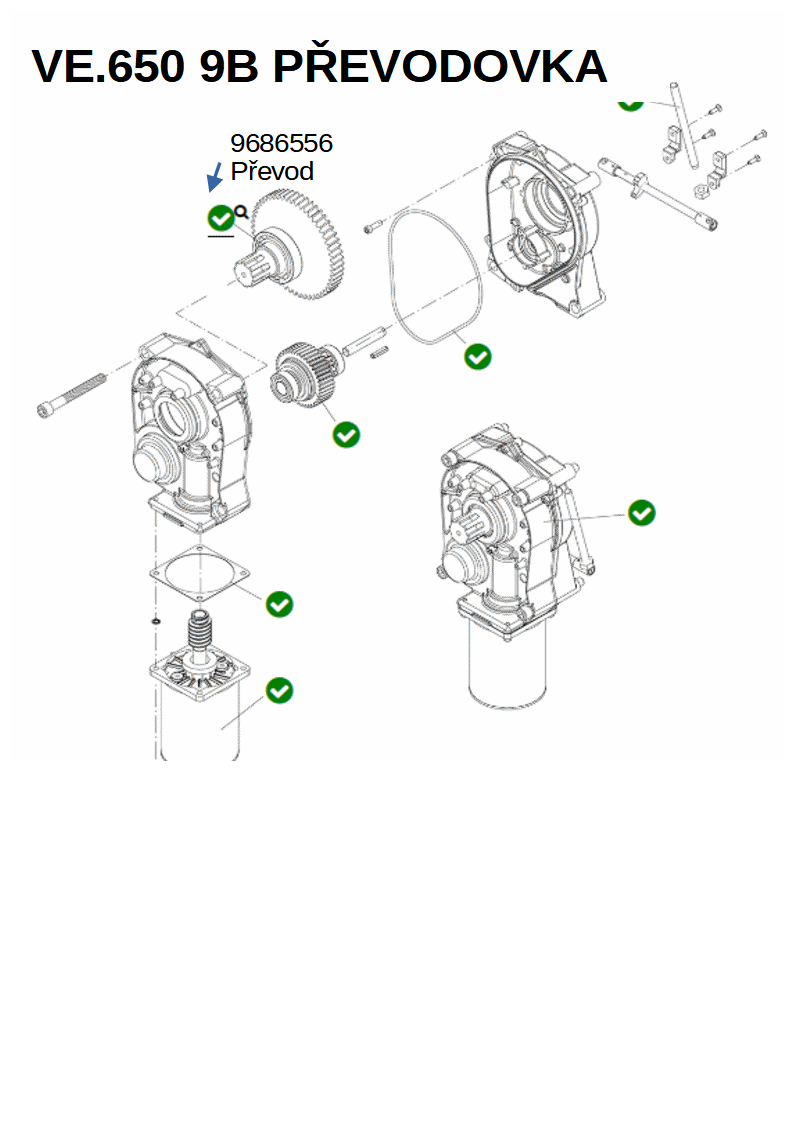 VE.650 9B PŘEVODOVKA

9686556
Převod