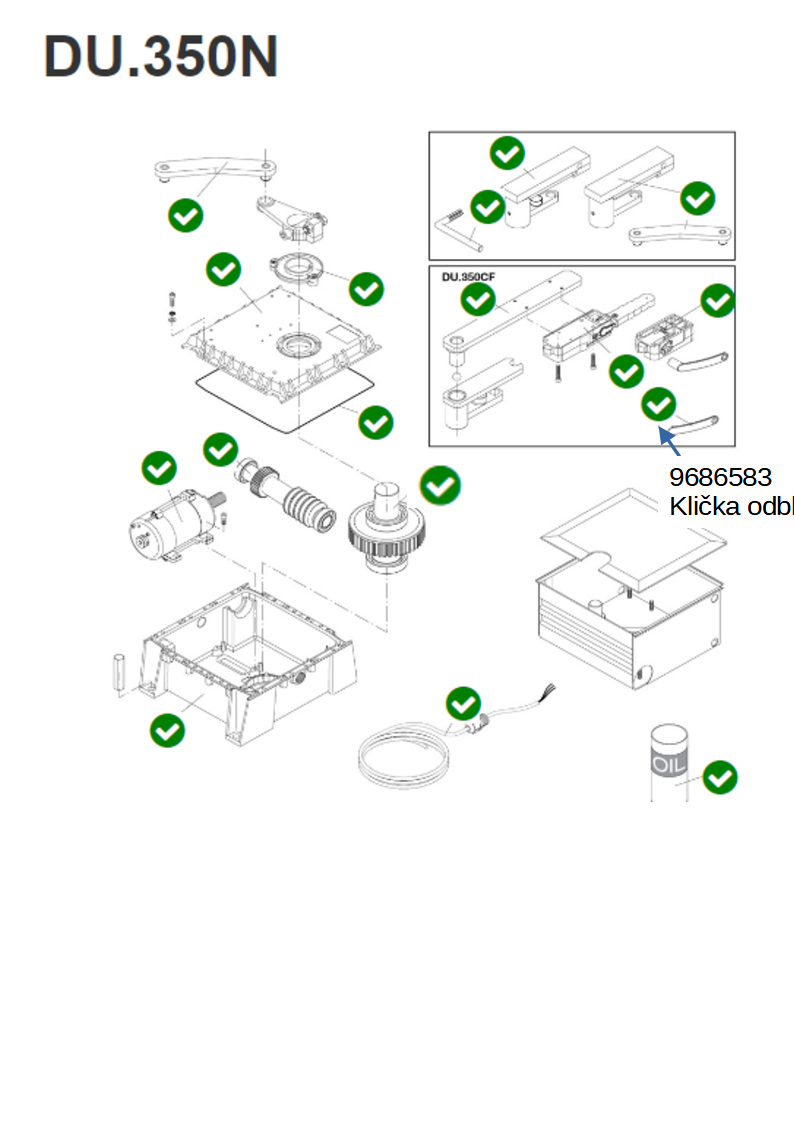 DU.350N

DU.350CF

9686583
Klička odbl

OIL