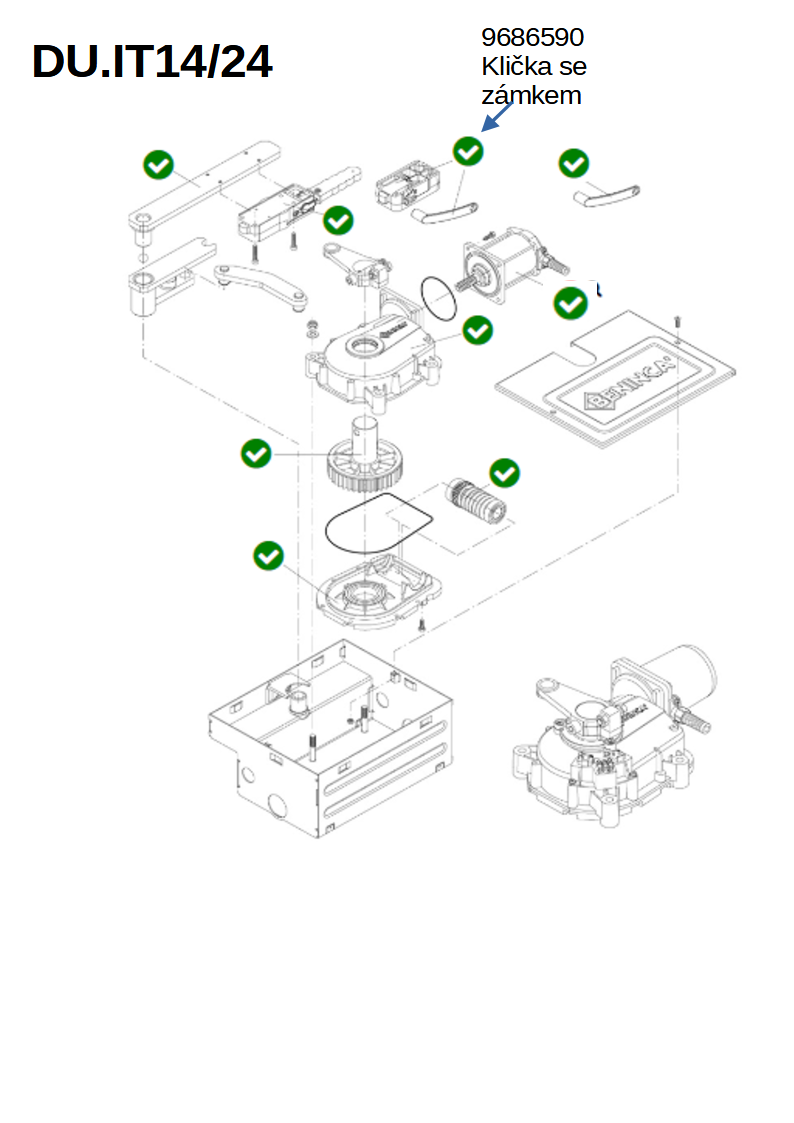 DU.IT14/24

9686590
Klička se zámkem

BENINCA