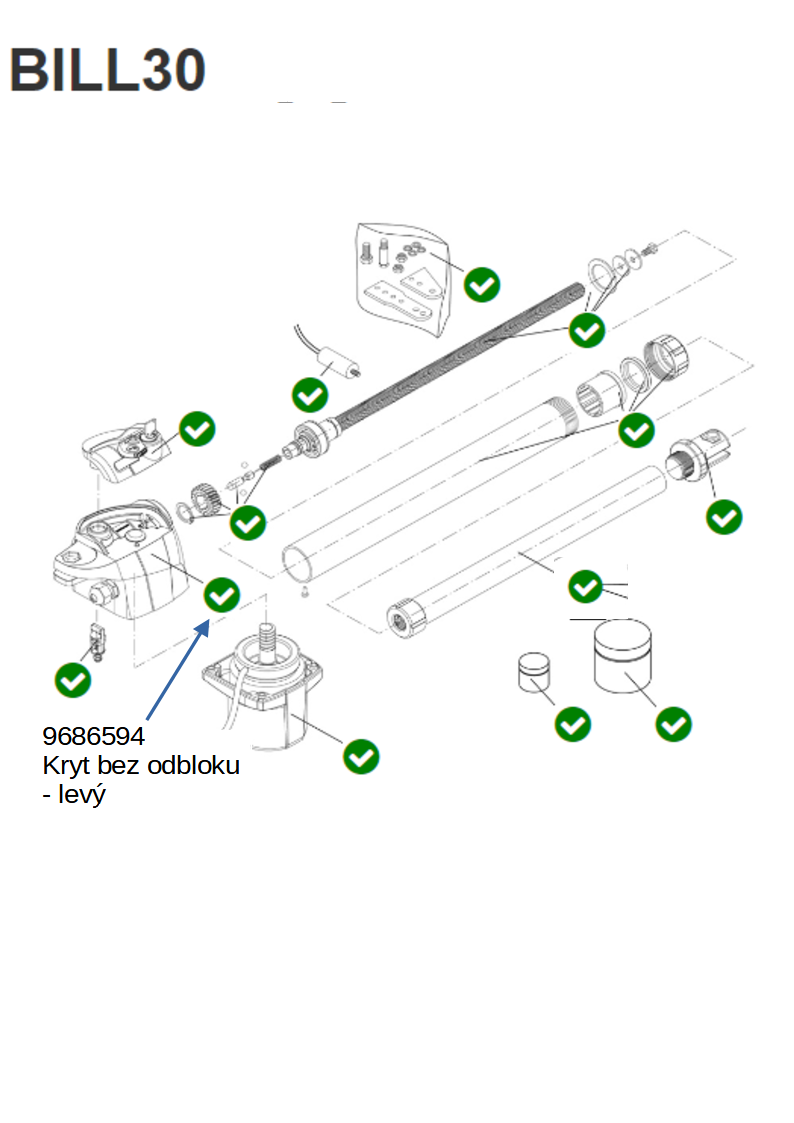 BILL30

9686594
Kryt bez odbloku
- levý