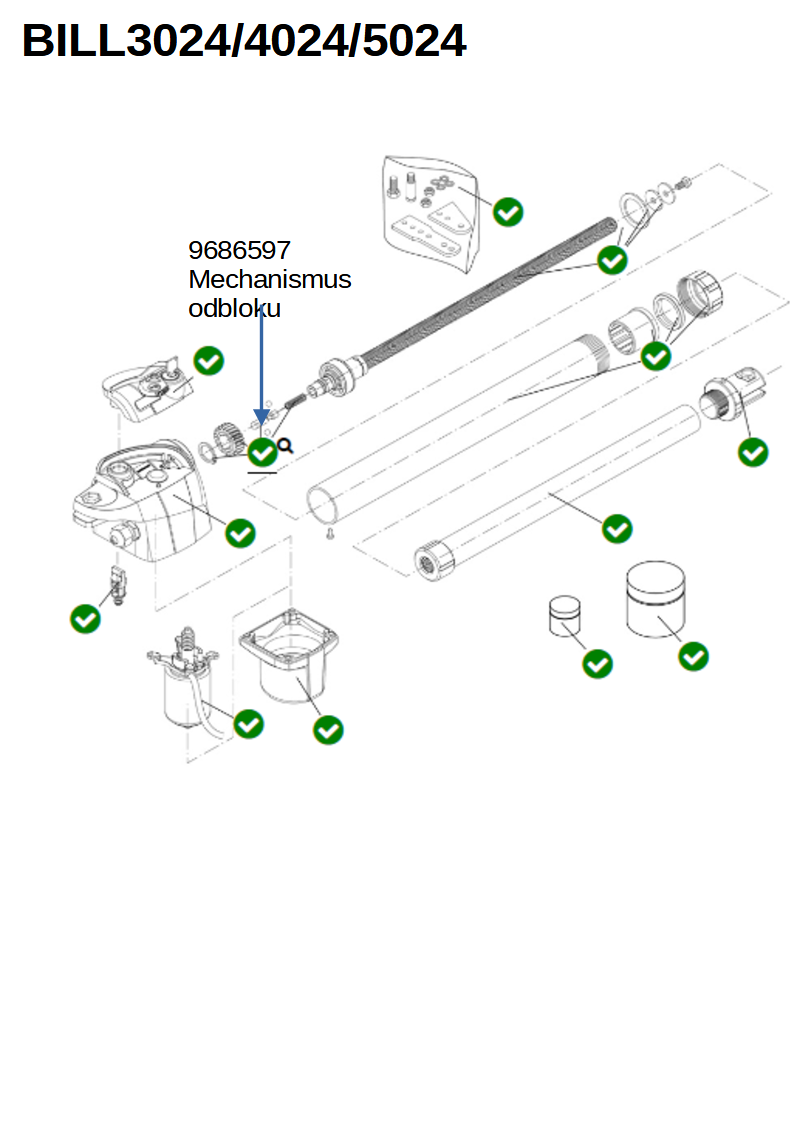 BILL3024/4024/5024

9686597
Mechanismus
odbloku