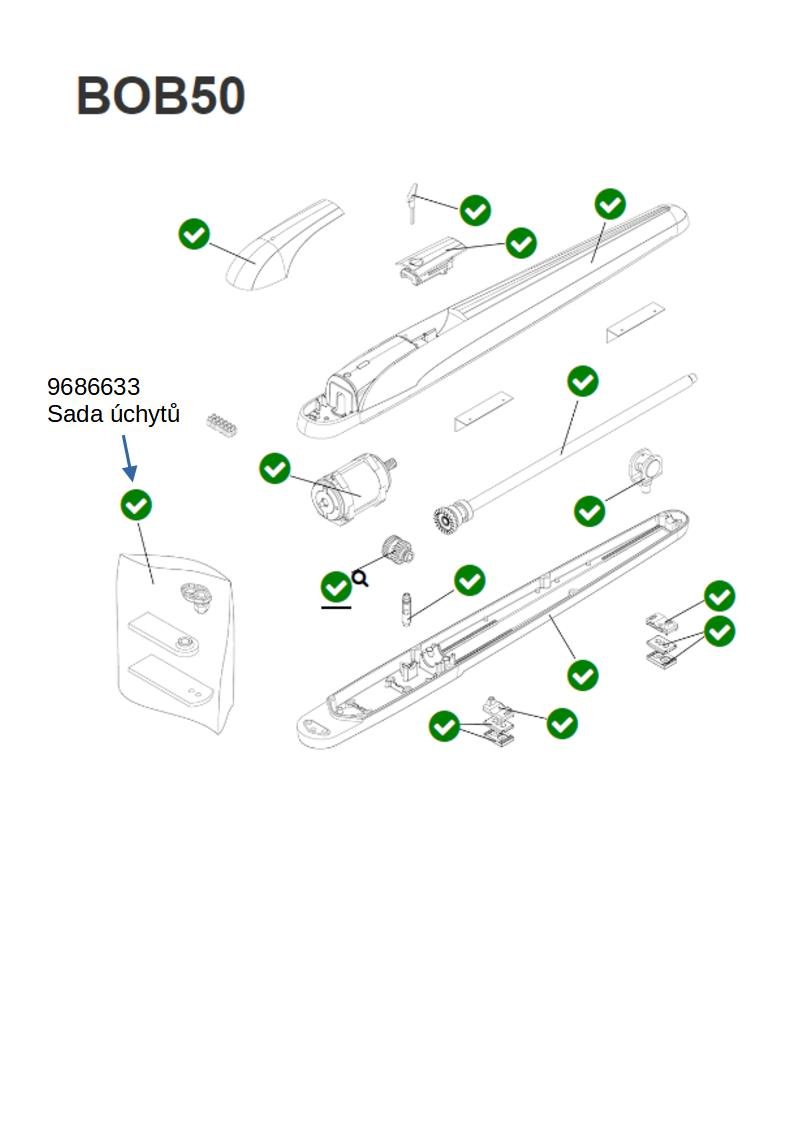 BOB50

9686633
Sada úchytů