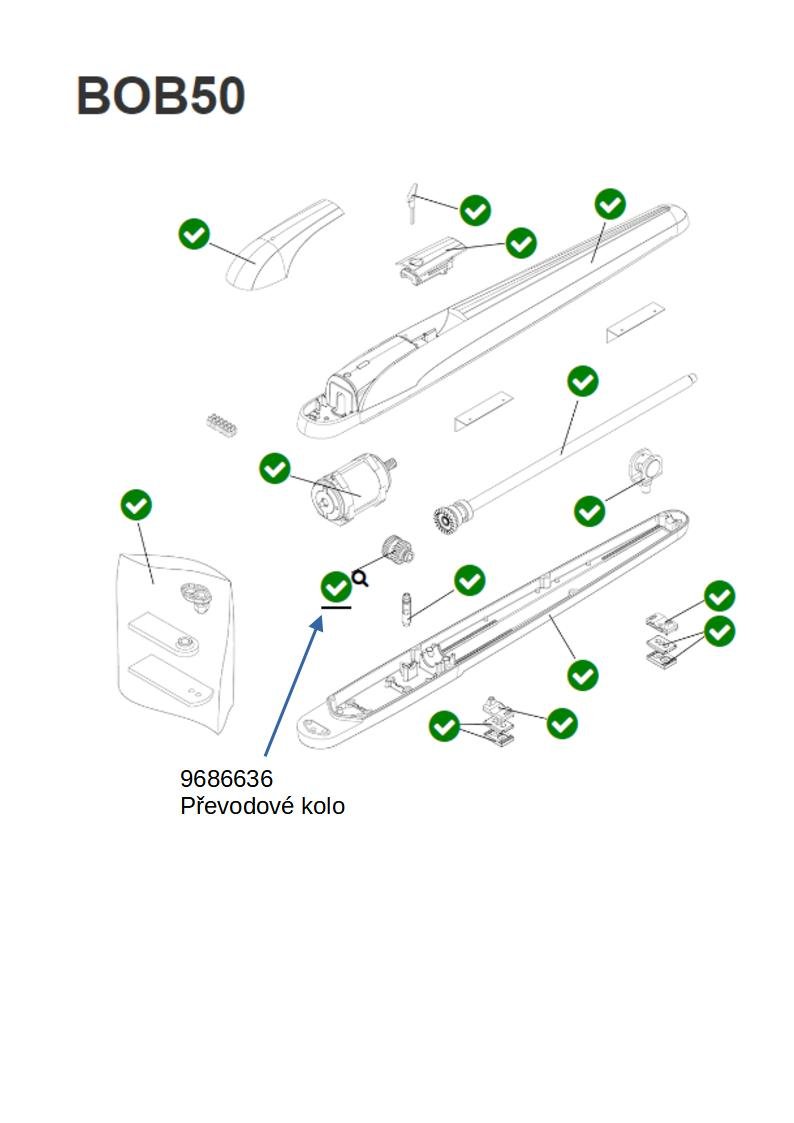 BOB50

9686636
Převodové kolo