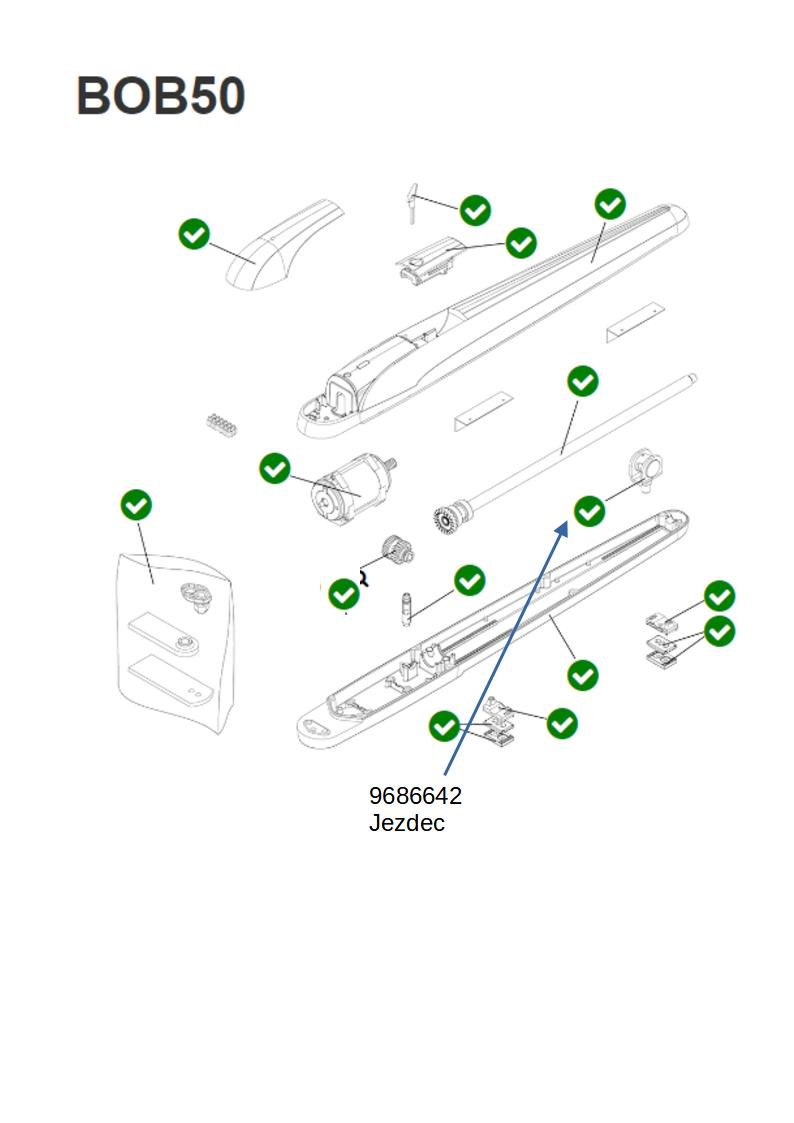 BOB50

9686642
Jezdec