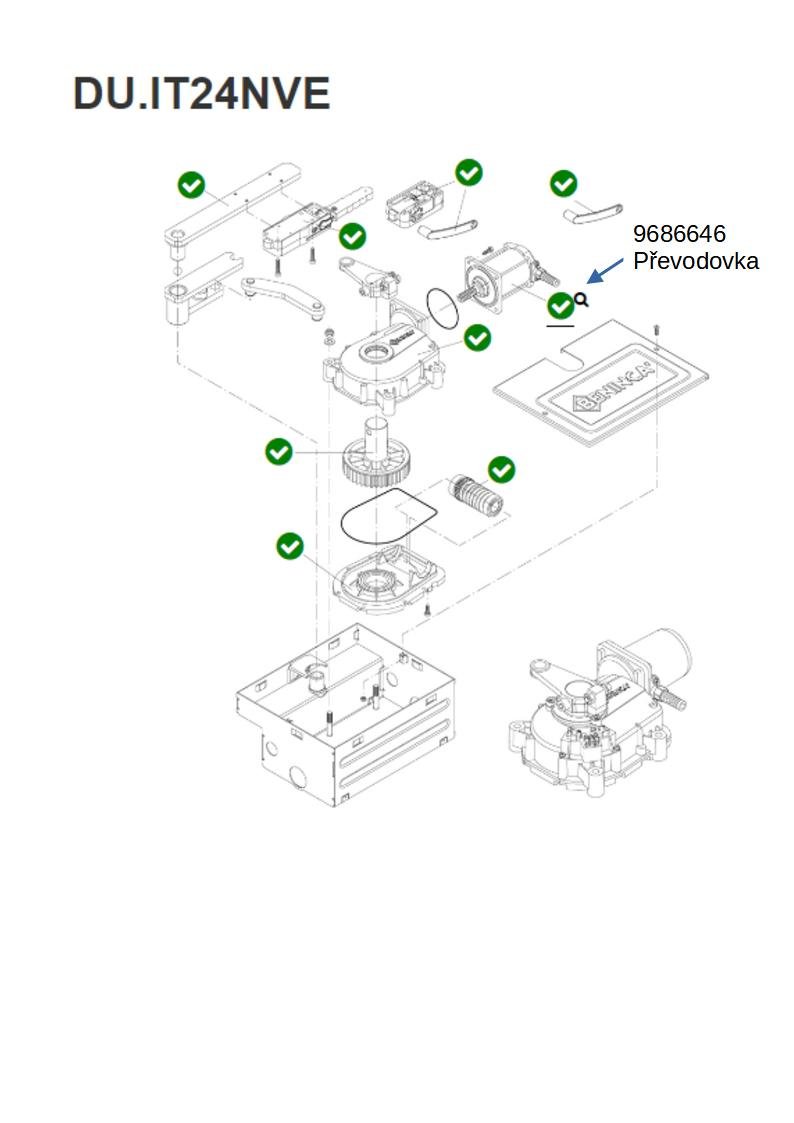 DU.IT24NVE

9686646
Převodovka

BENINCA