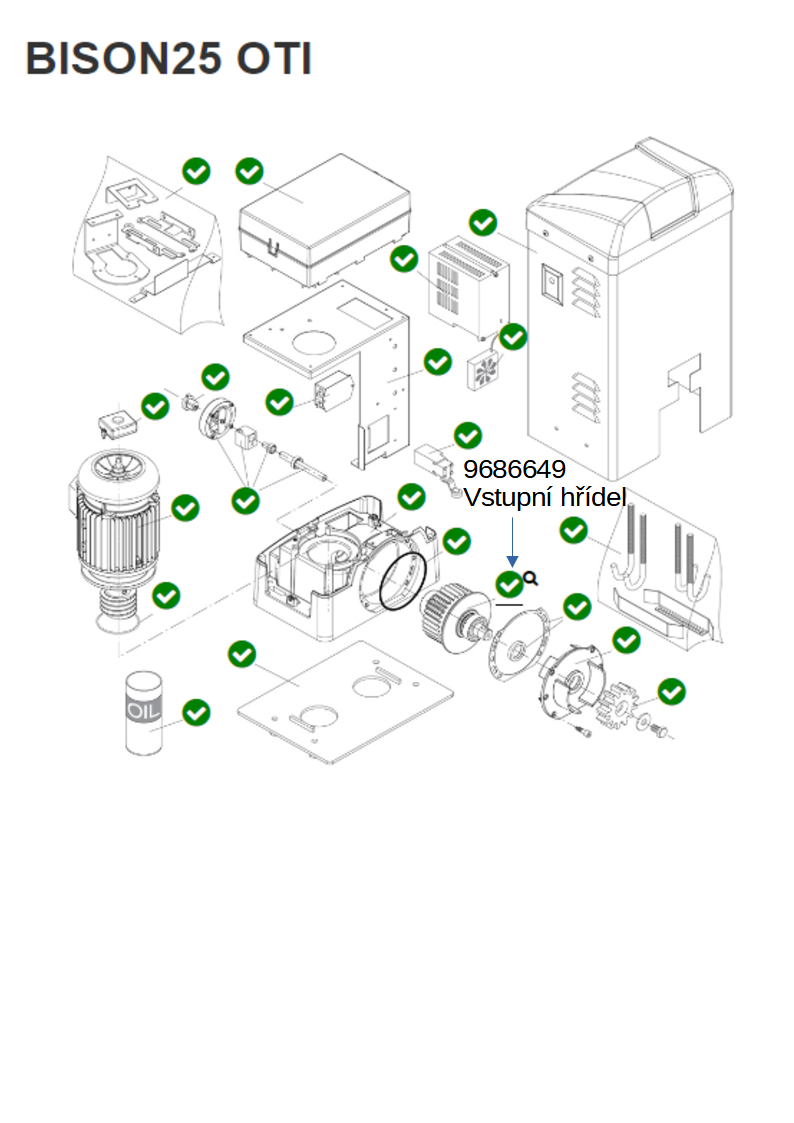 BISON25 OTI

9686649
Vstupní hřídel

OIL