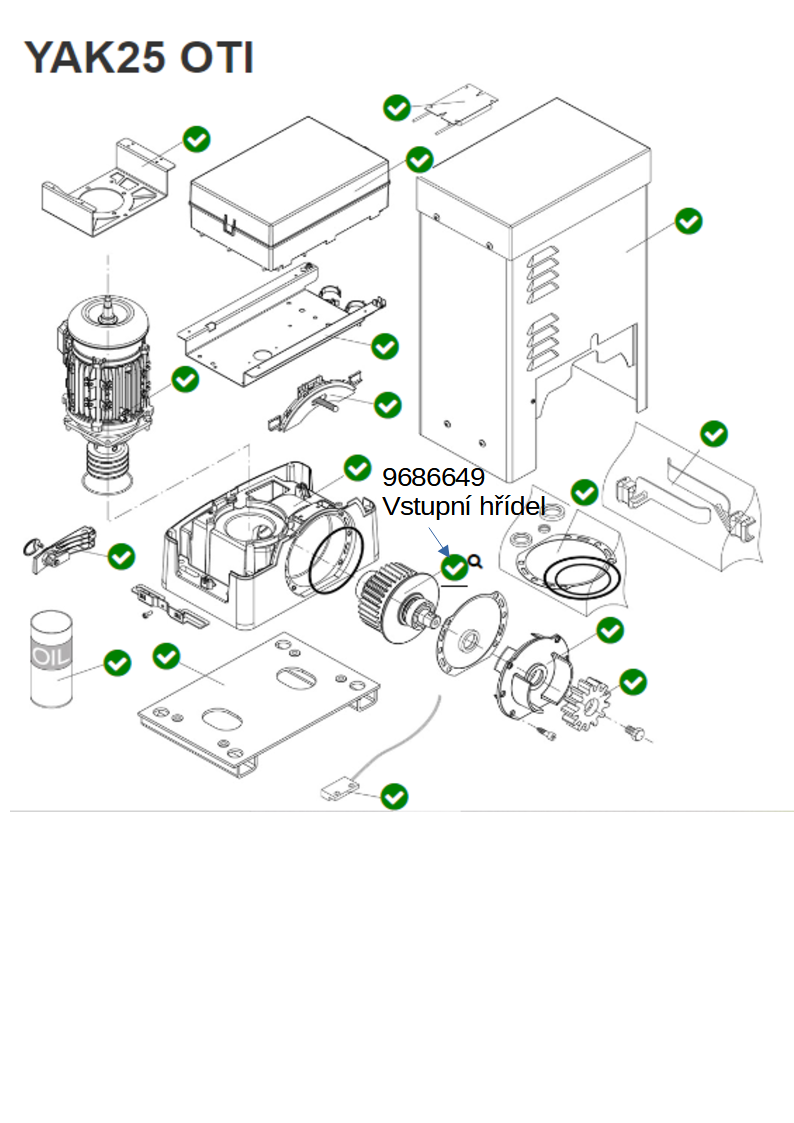 YAK25 OTI

9686649
Vstupní hřídel

OIL