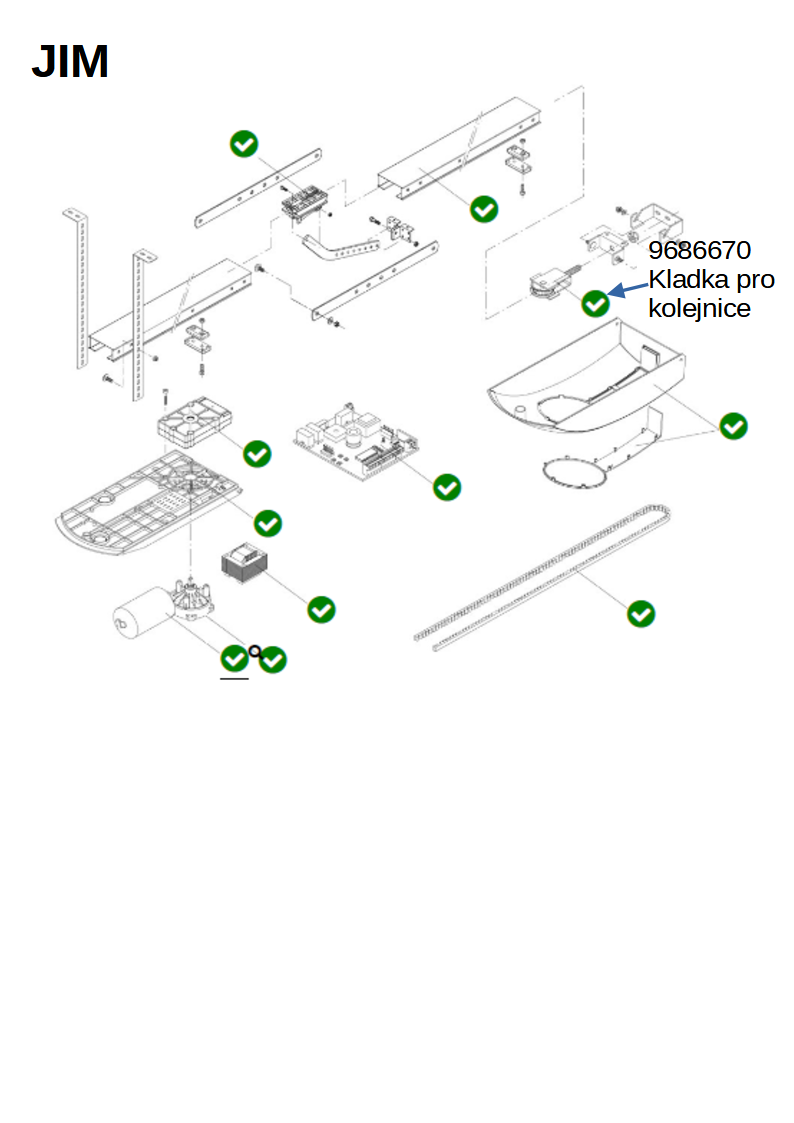 JIM

9686670
Kladka pro kolejnice