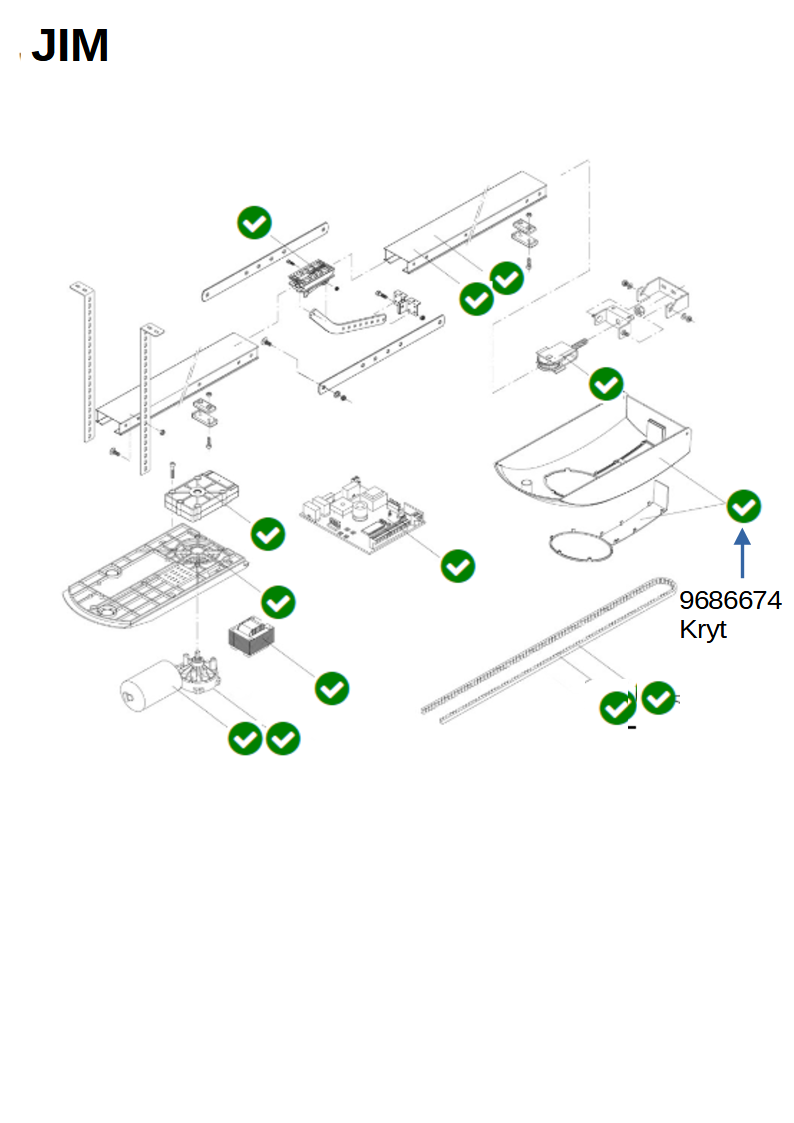 JIM

9686674
Kryt