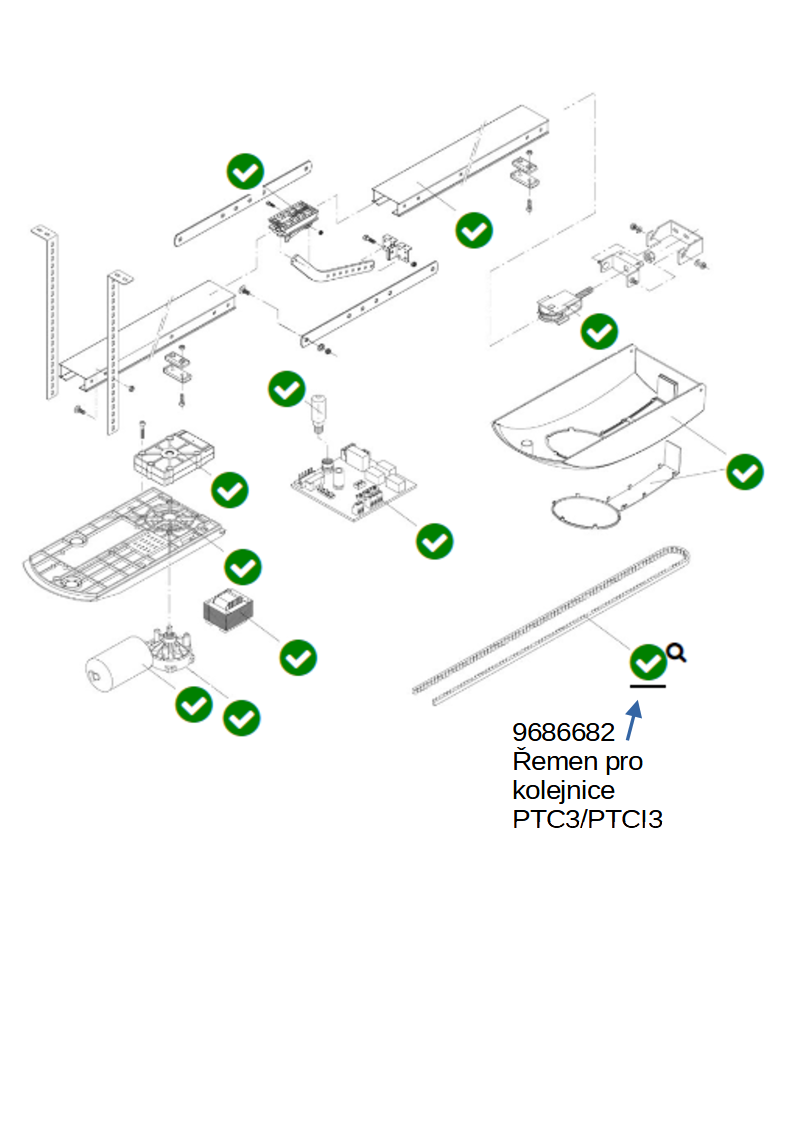 9686682
Řemen pro kolejnice PTC3/PTCI3