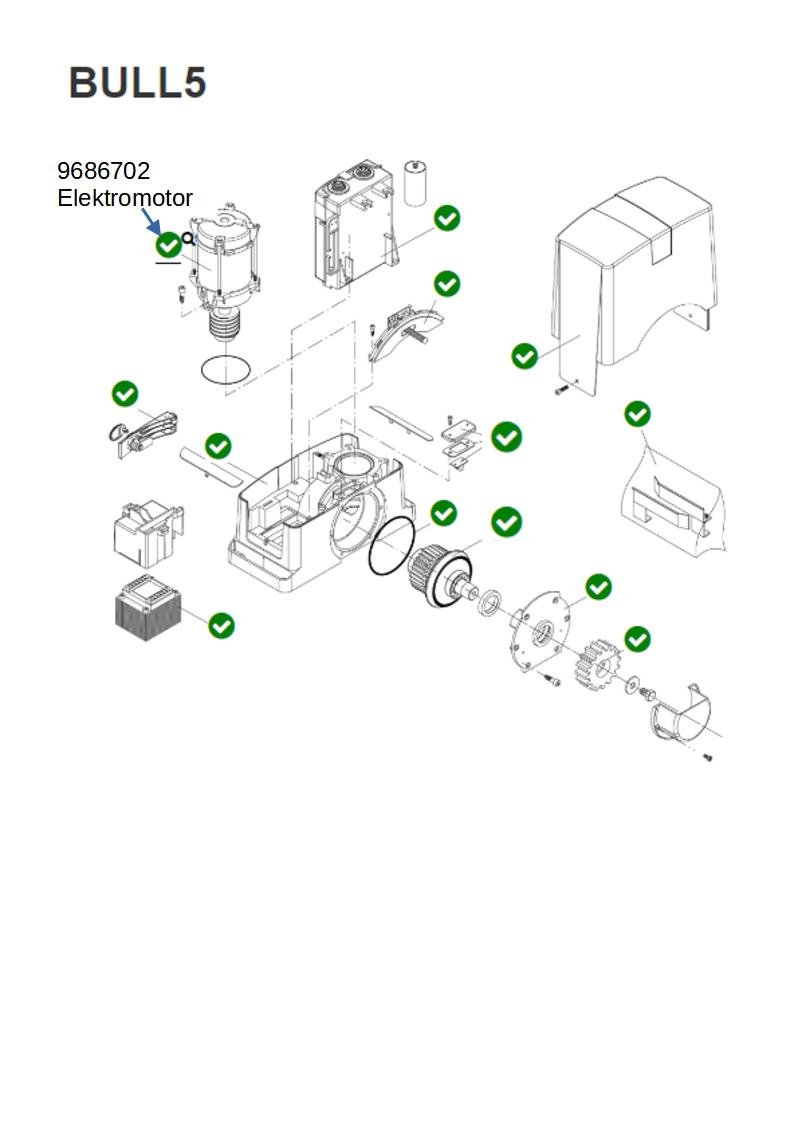 BULL5

9686702
Elektromotor