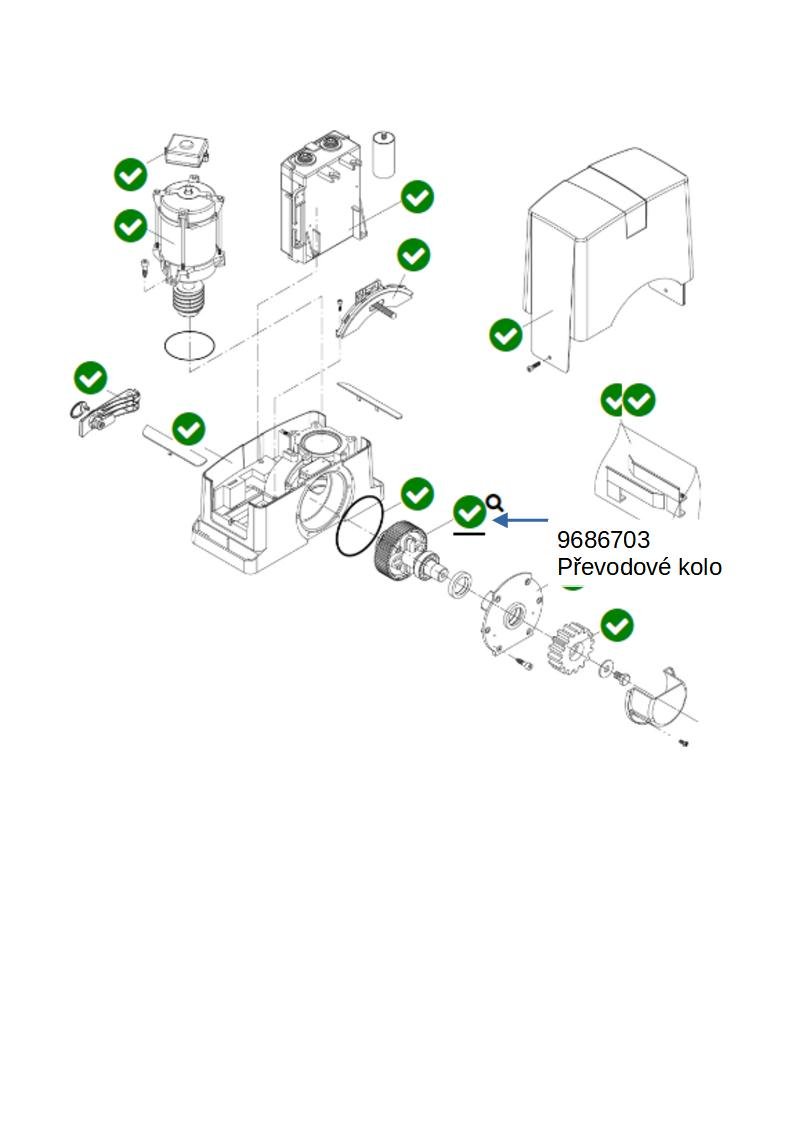 9686703
Převodové kolo