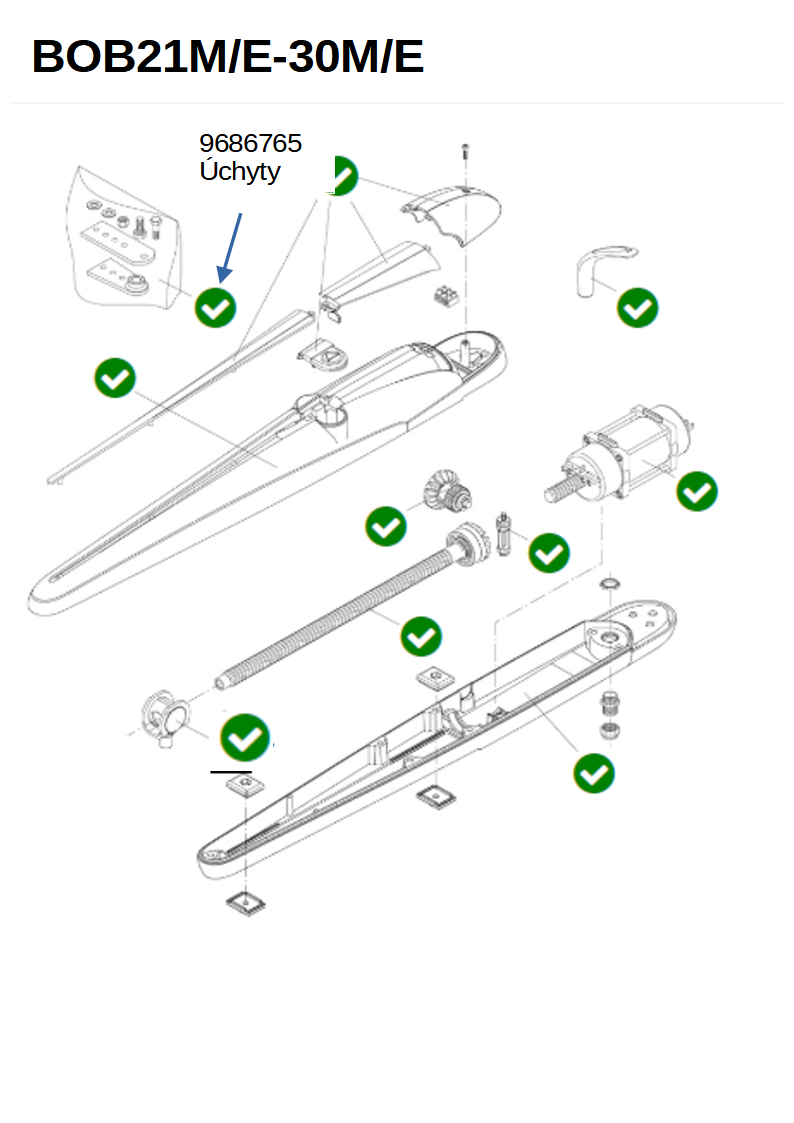 BOB21M/E-30M/E

9686765
Úchyty