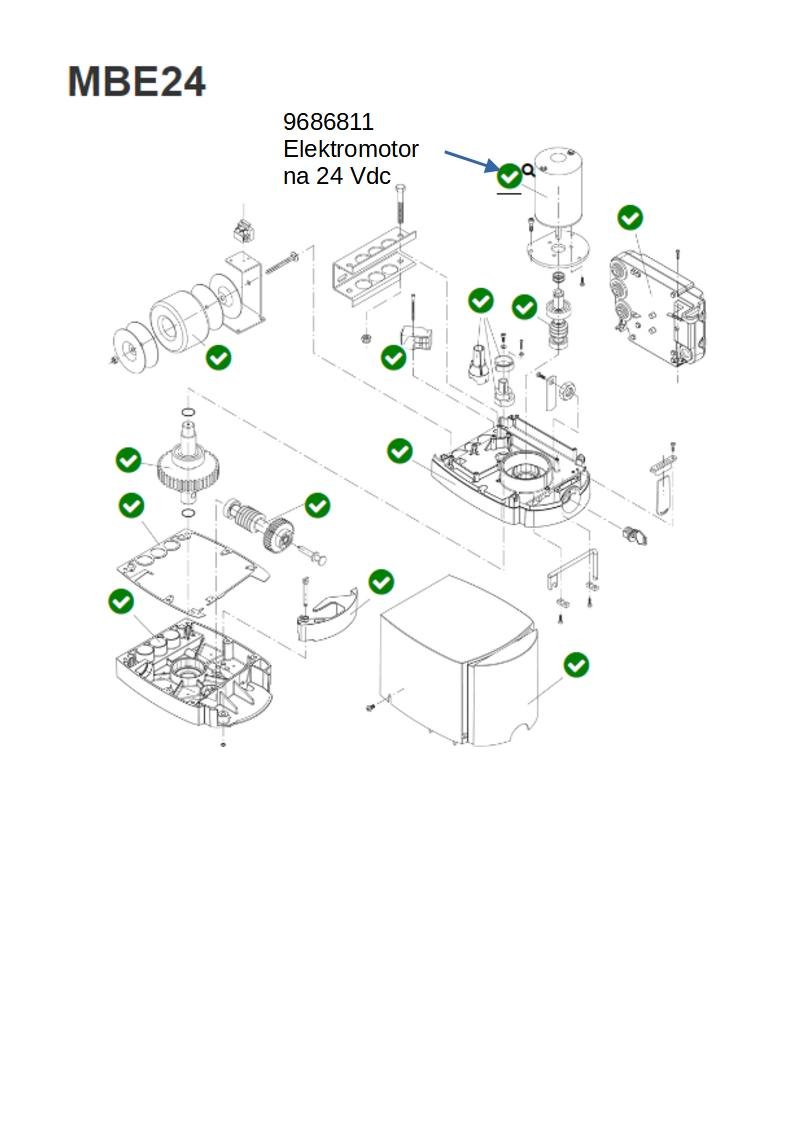 MBE24

9686811
Elektromotor
na 24 Vdc