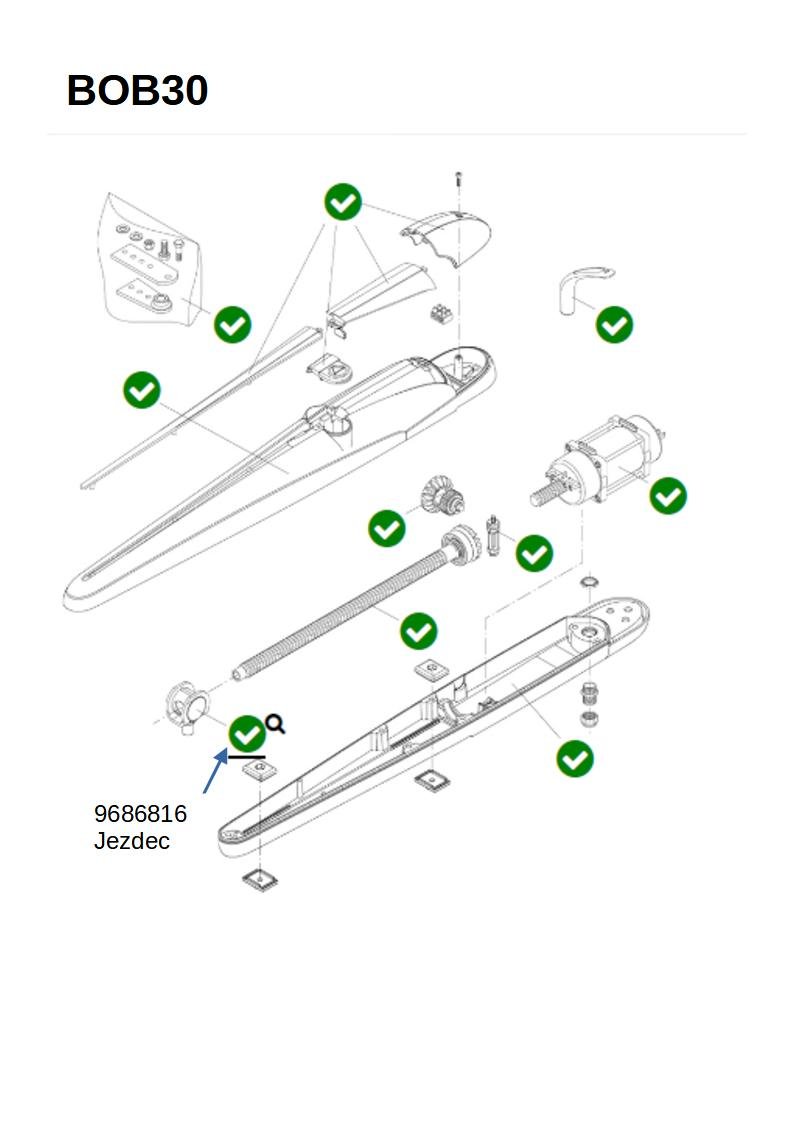 BOB30

9686816
Jezdec