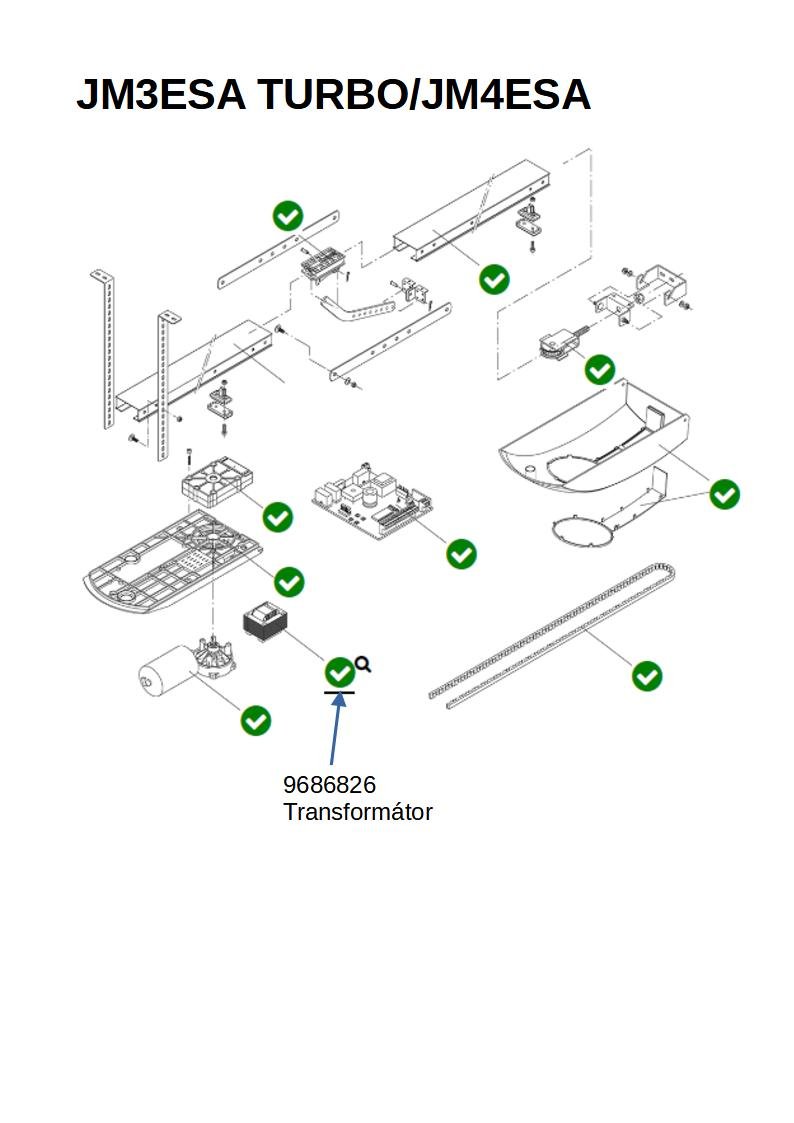 JM3ESA TURBO/JM4ESA

9686826
Transformátor