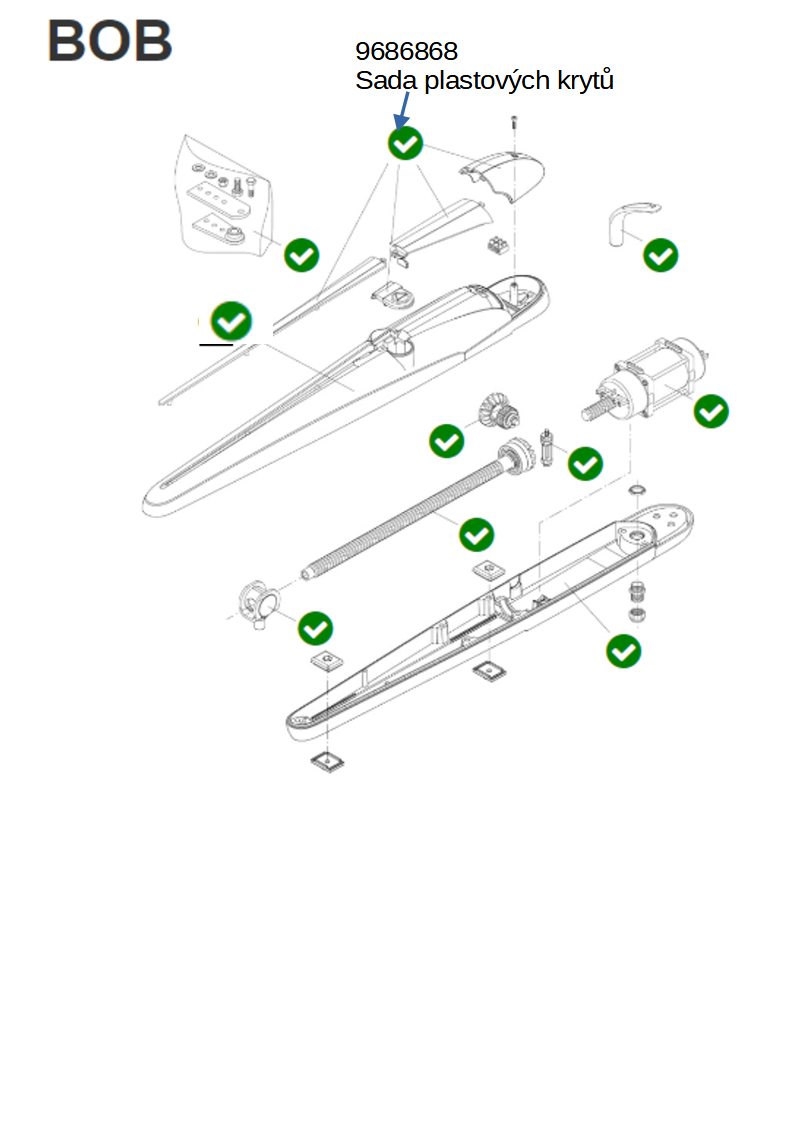 BOB

9686868
Sada plastových krytů