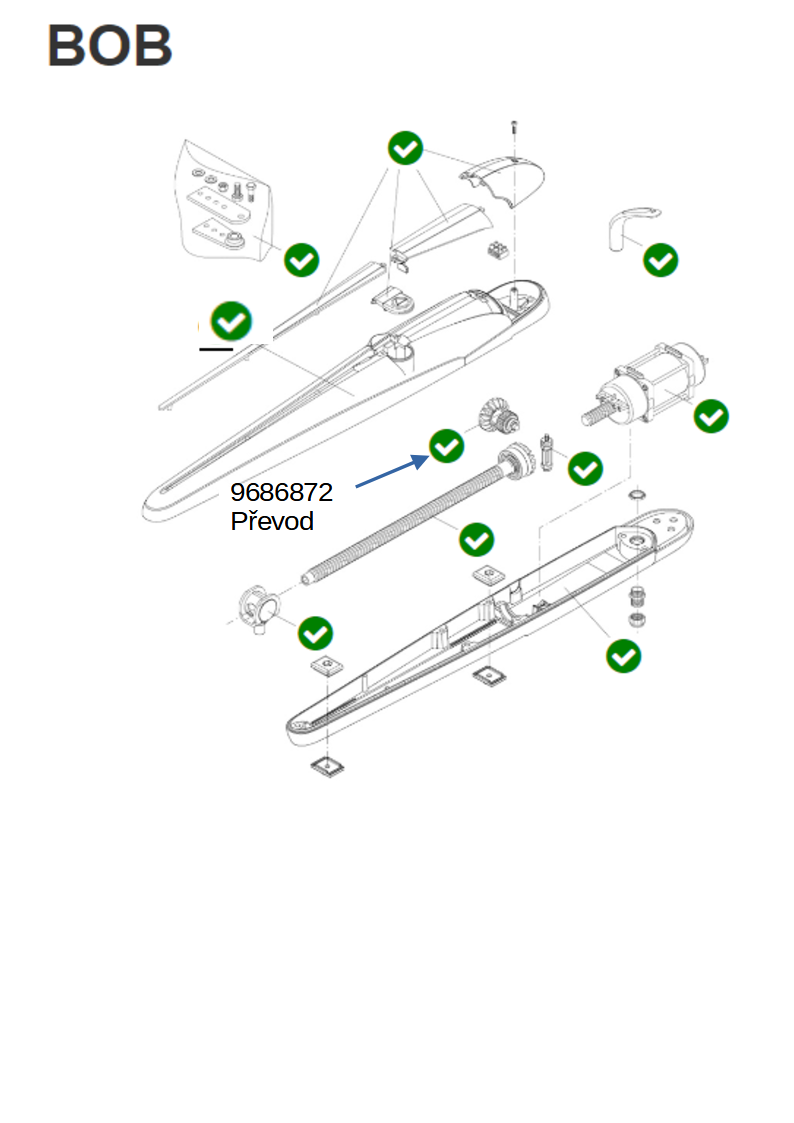 BOB

9686872
Převod