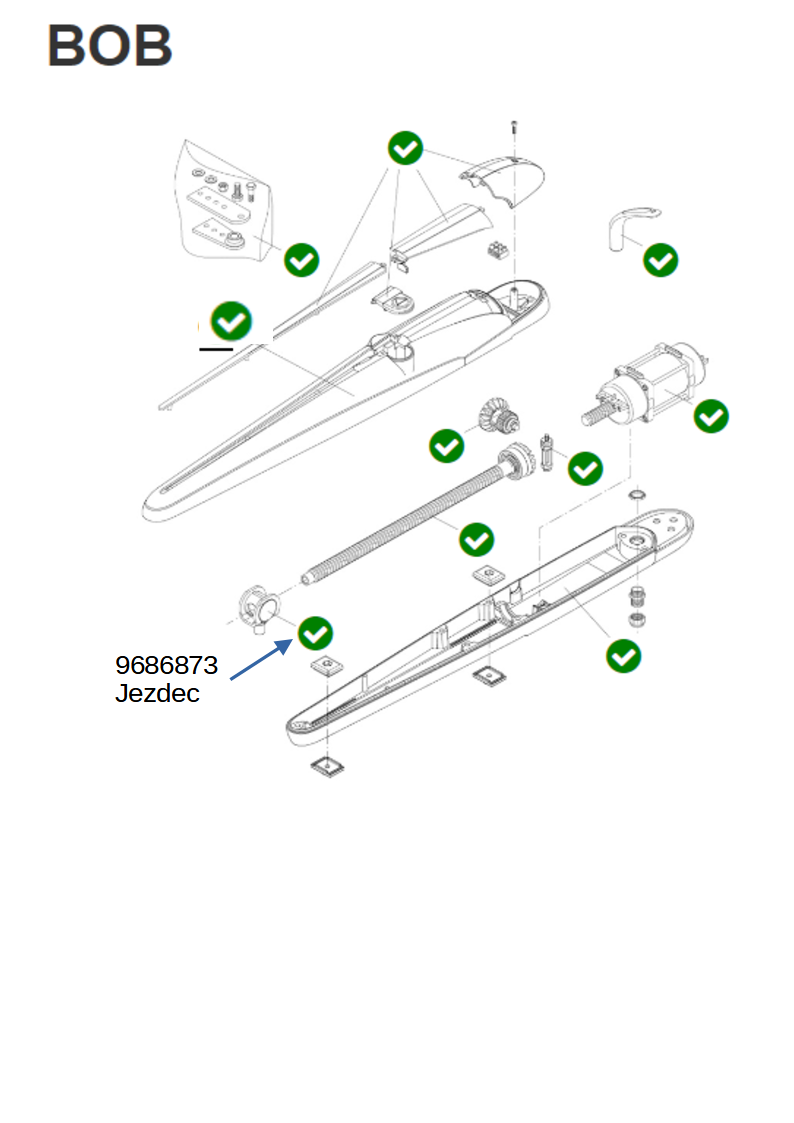 BOB

9686873
Jezdec