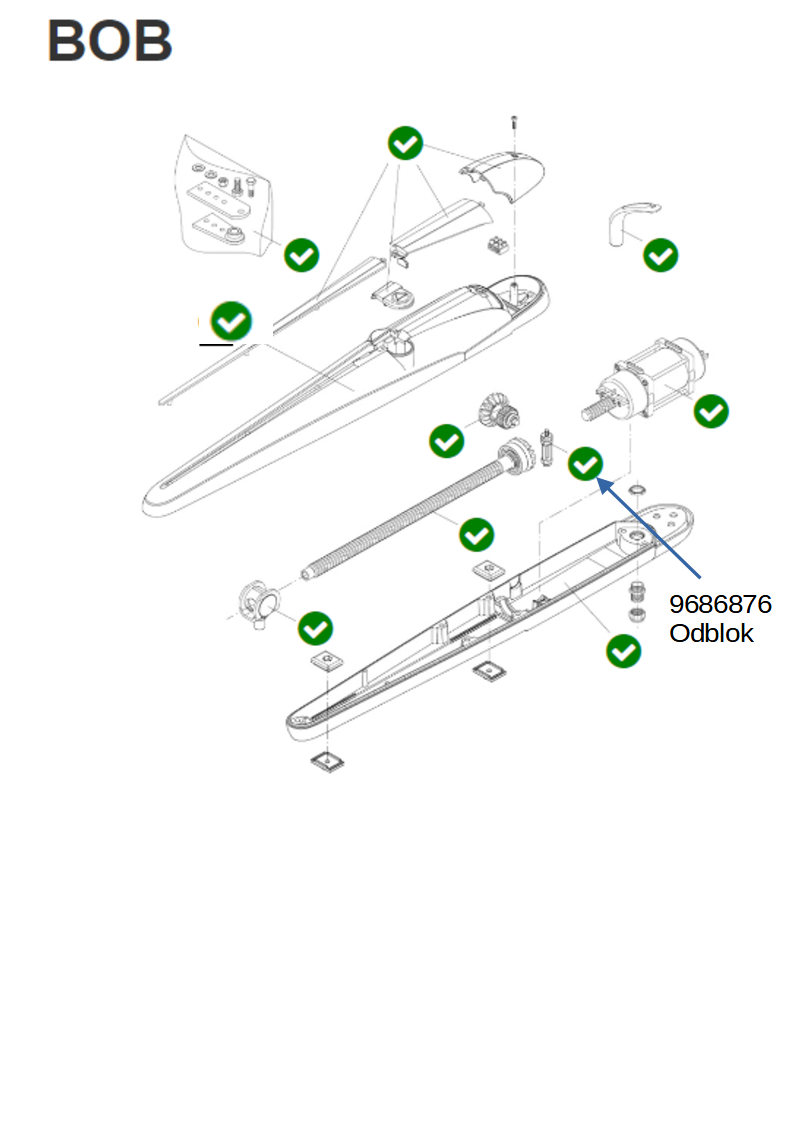 BOB

9686876
Odblok