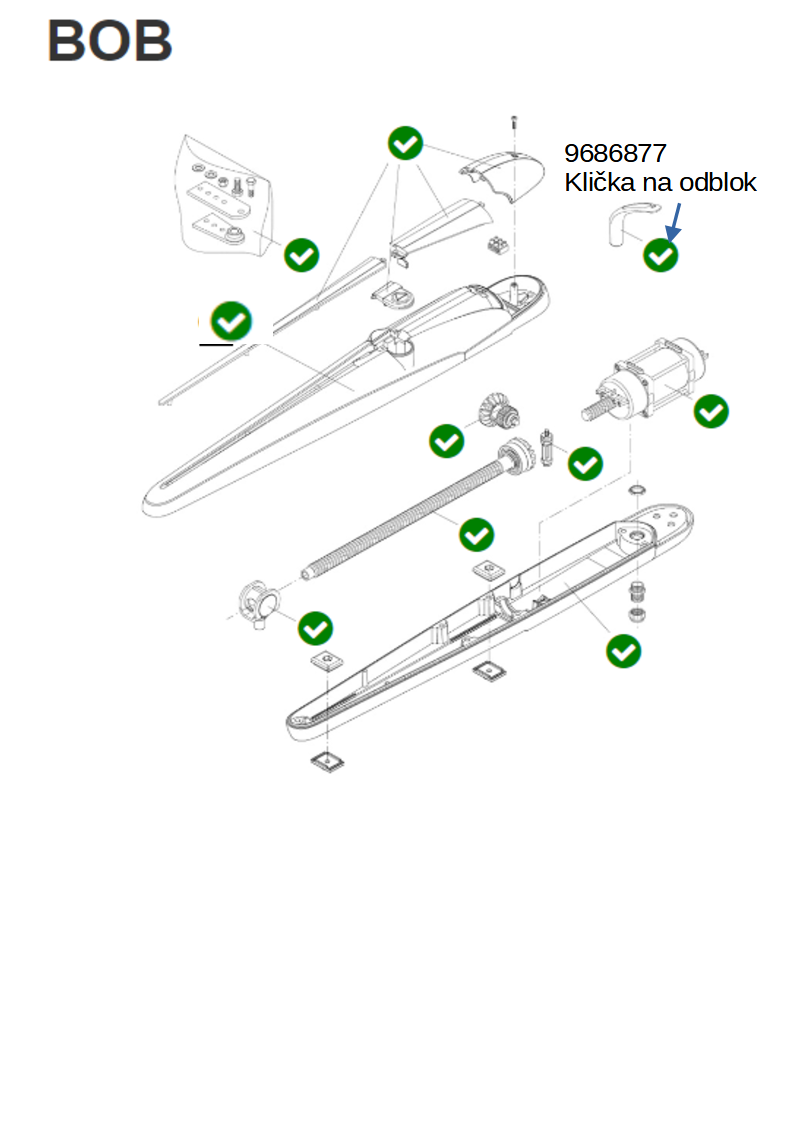 BOB

9686877
Klička na odblok