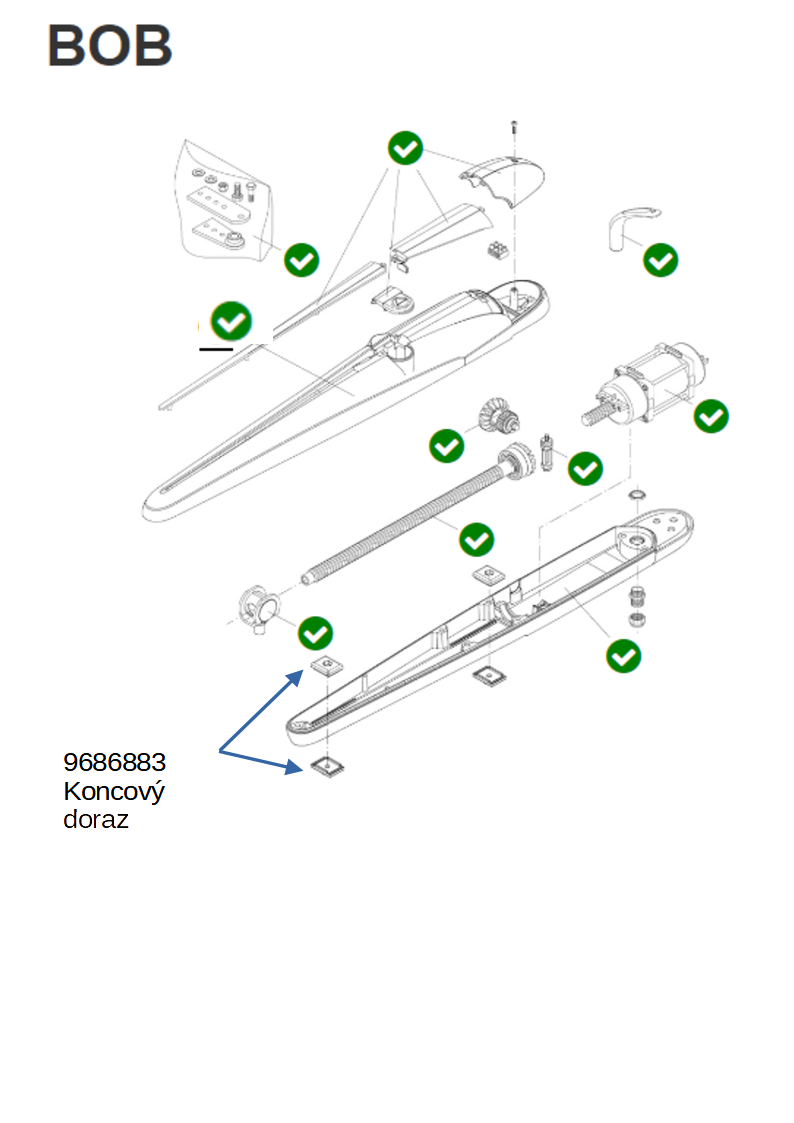 BOB

9686883
Koncový
doraz