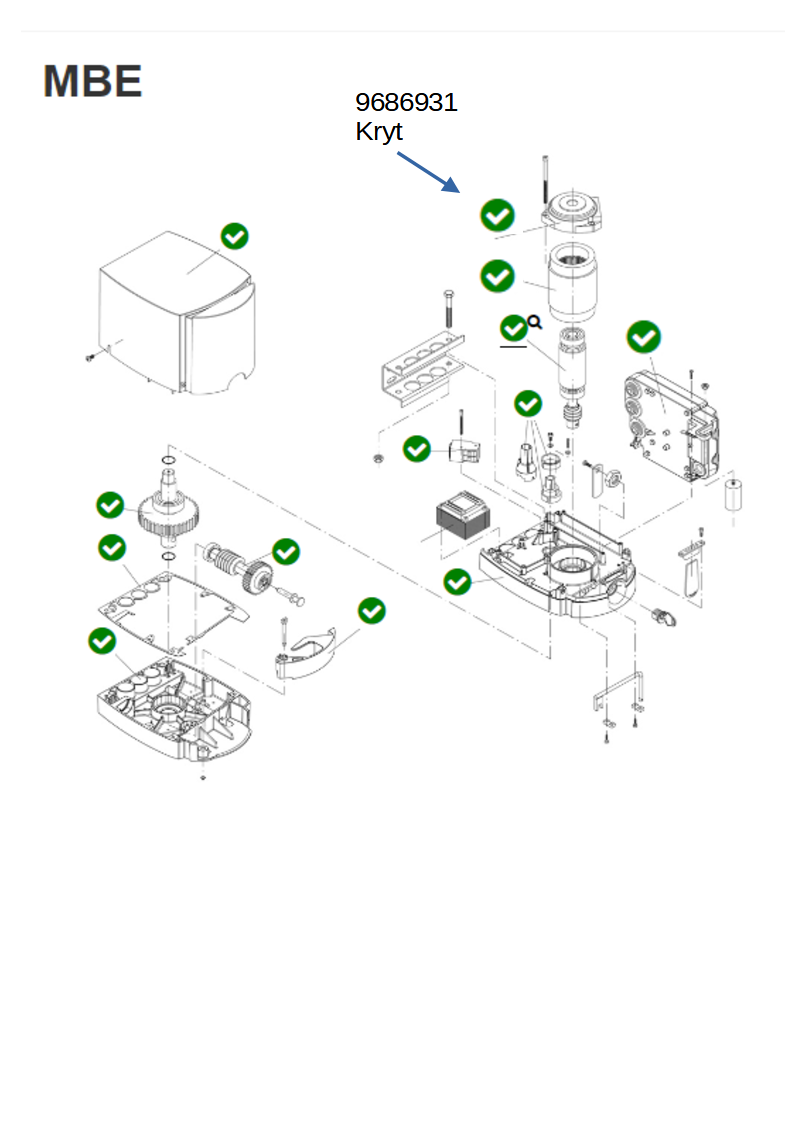 MBE

9686931
Kryt