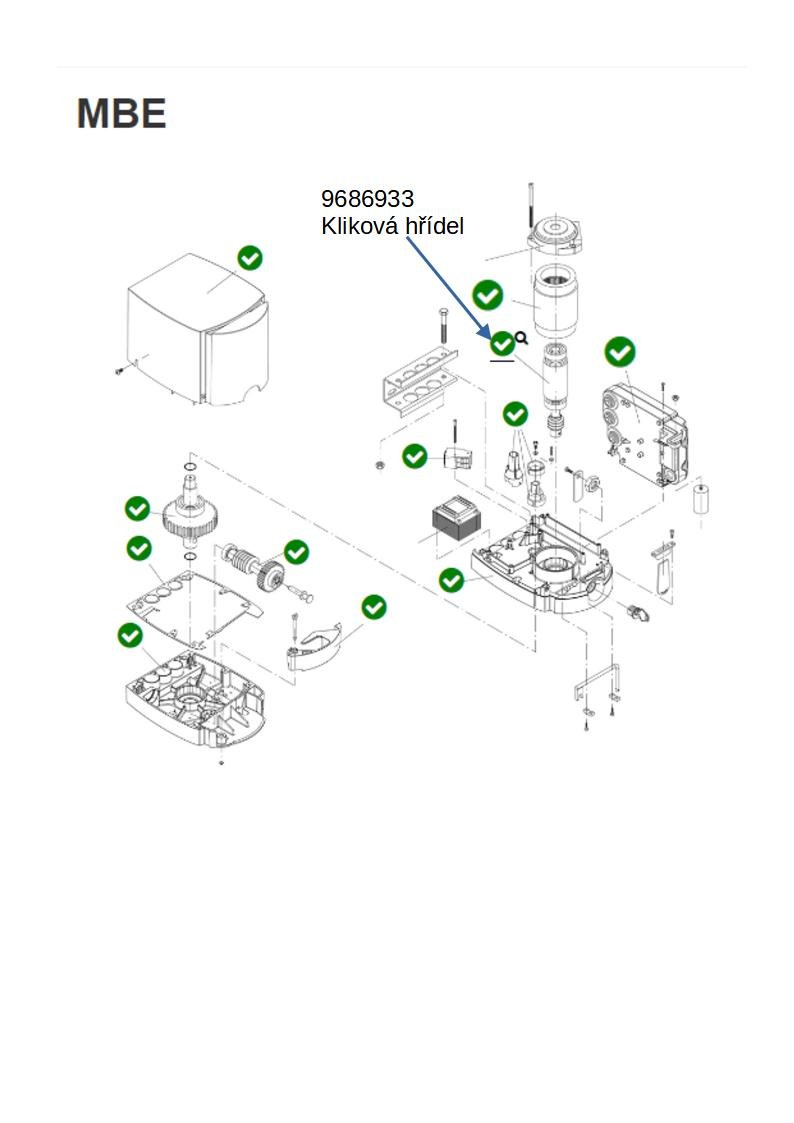 MBE

9686933
Kliková hřídel