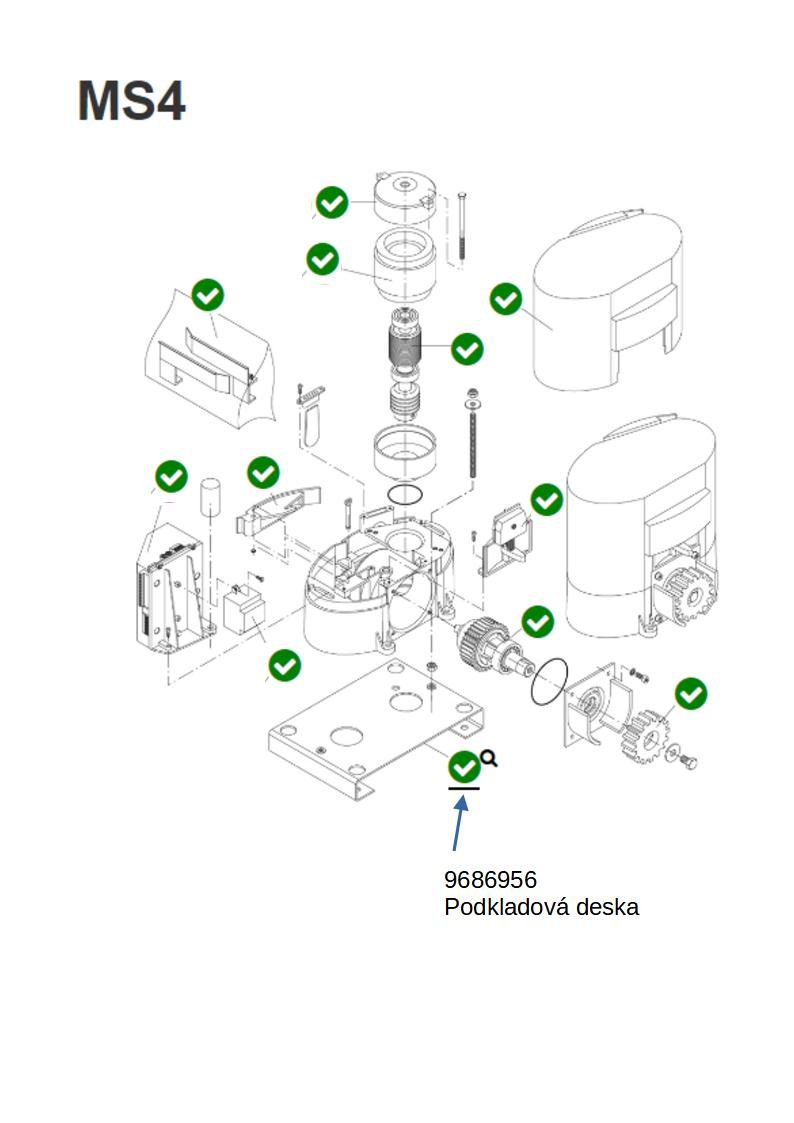 MS4

9686956
Podkladová deska