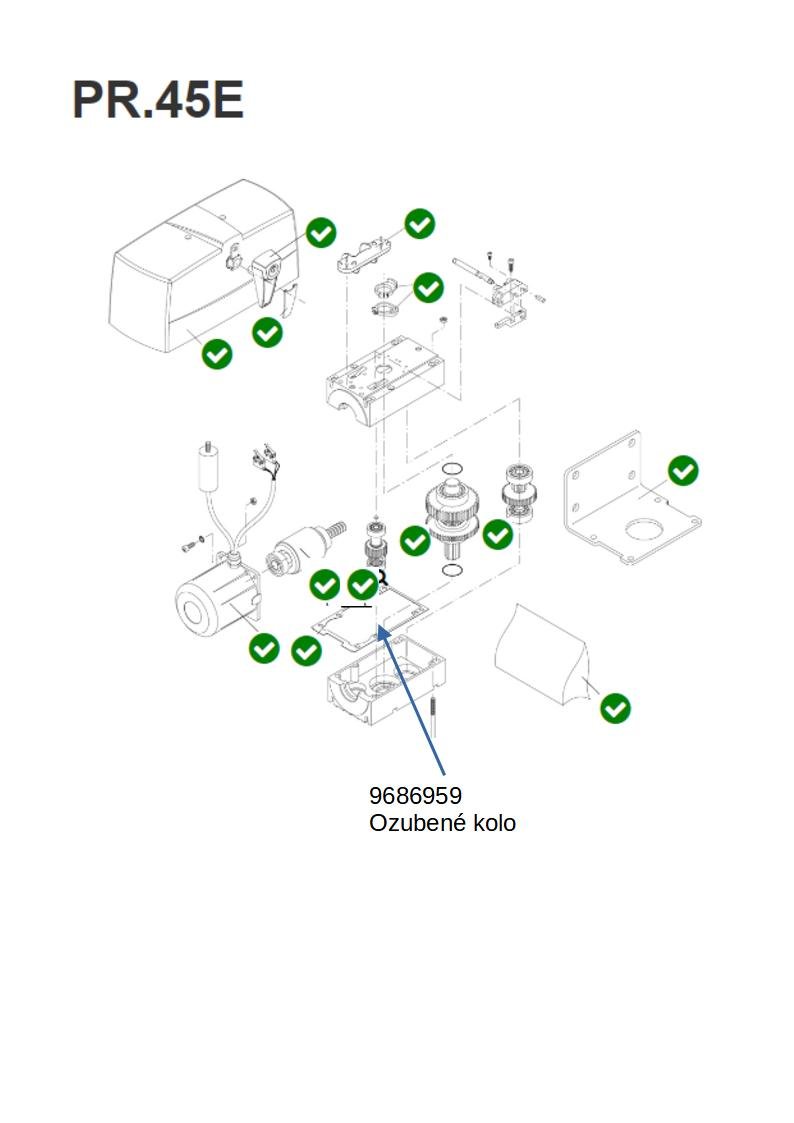 PR.45E

9686959
Ozubené kolo