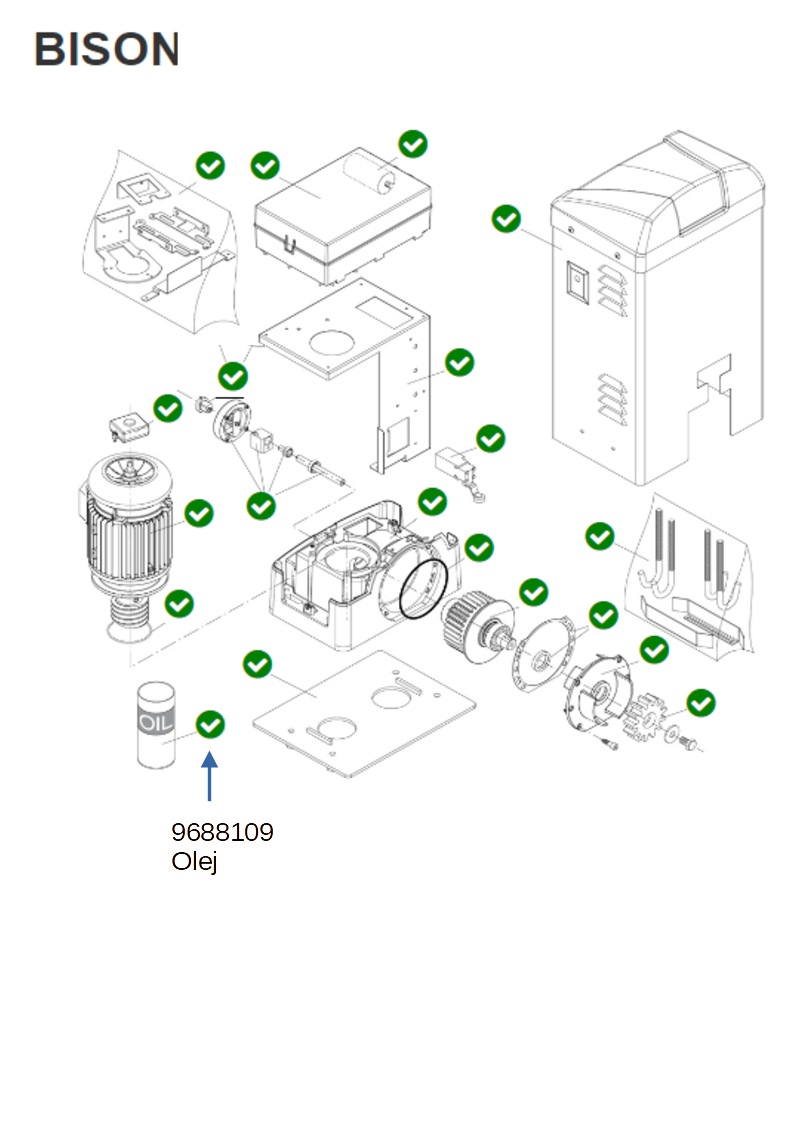 BISON

OIL

9688109
Olej