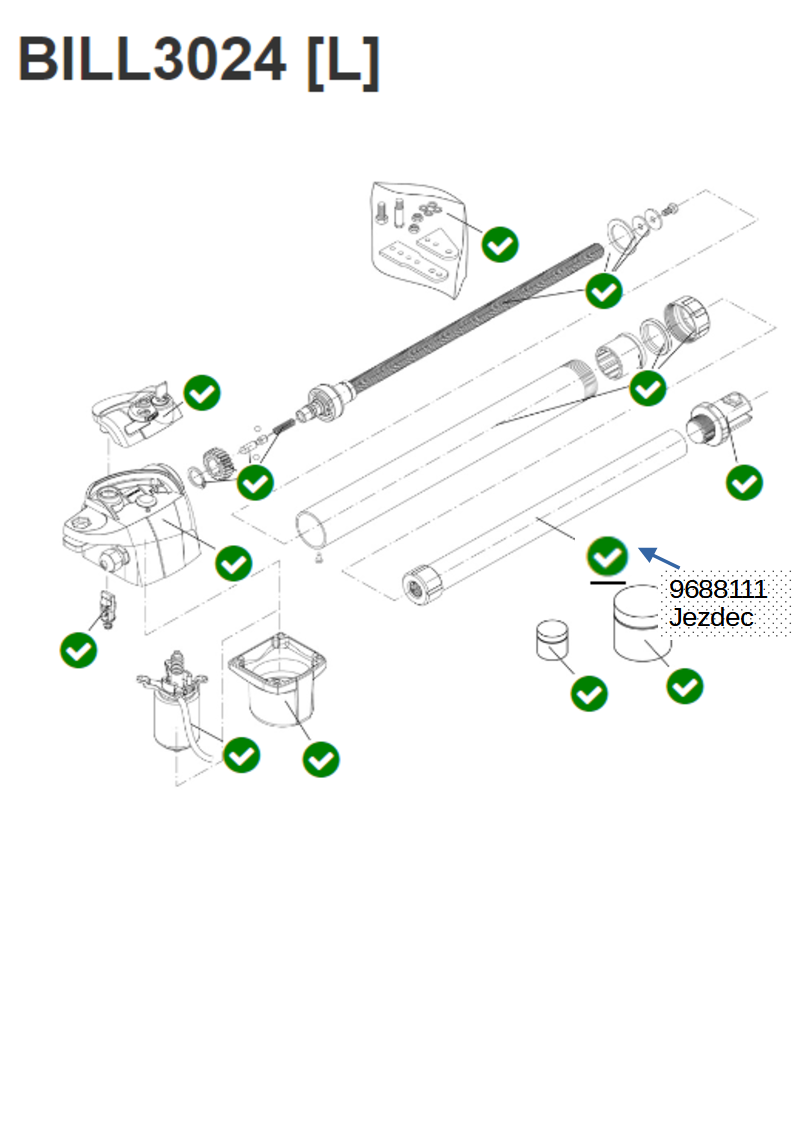 BILL3024 [L]

9688111
Jezdec