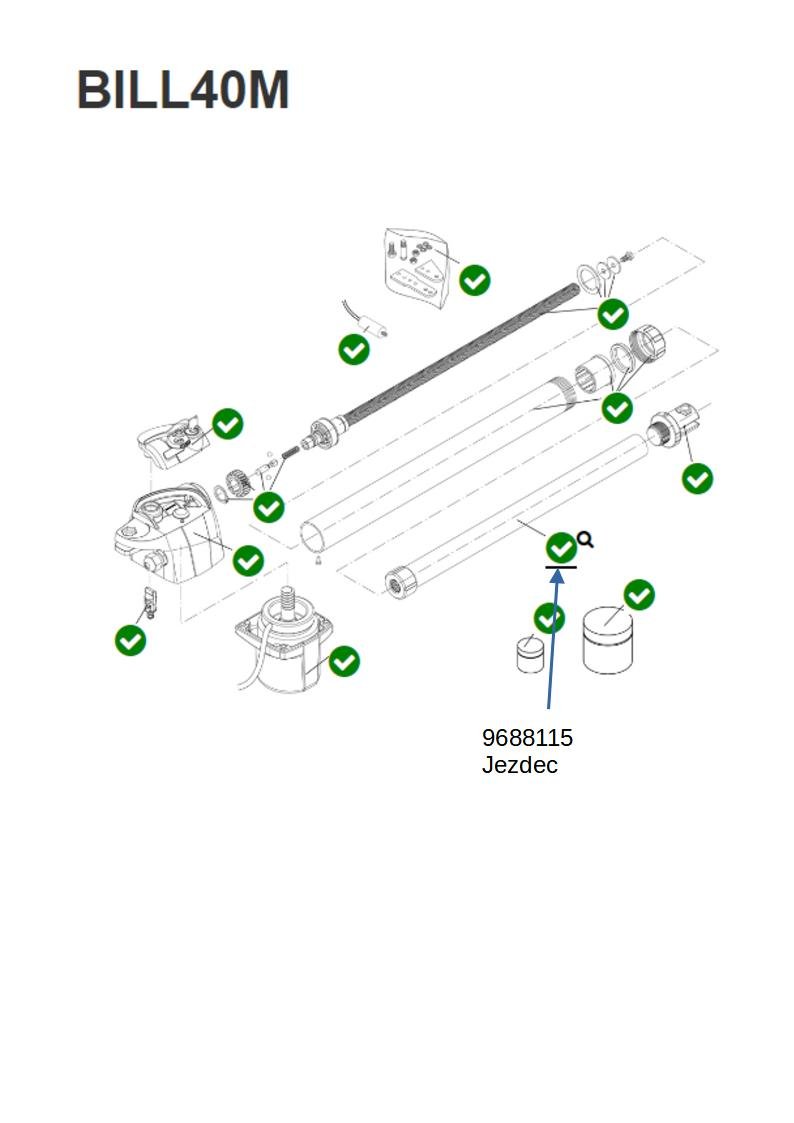 BILL40M

9688115
Jezdec