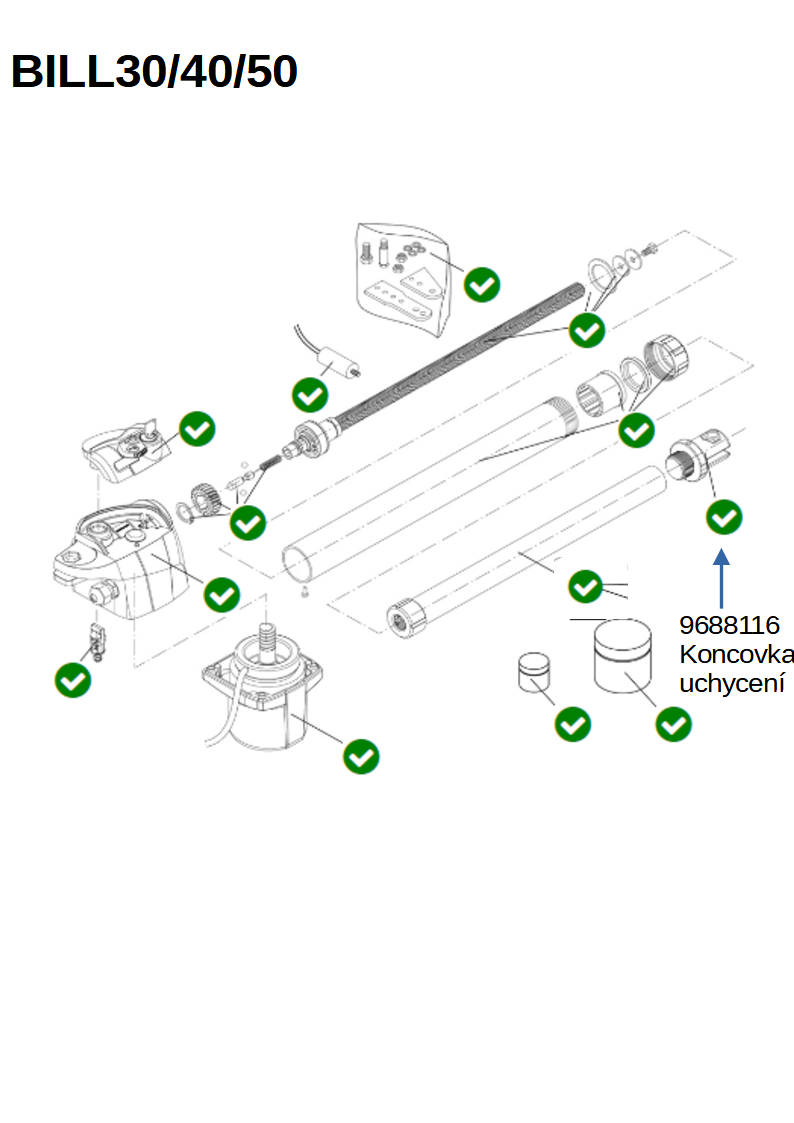 BILL30/40/50

9688116
Koncovka
uchycení