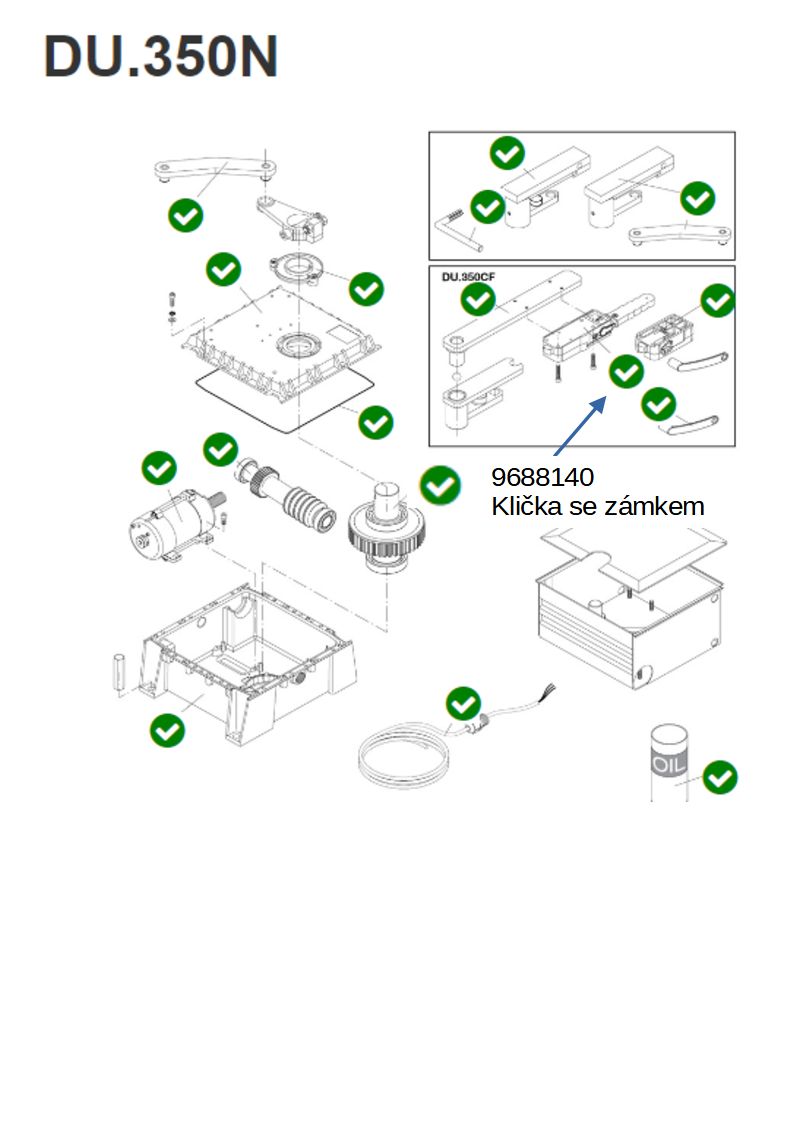 DU.350N

DU.350CF

9688140
Klička se zámkem

OIL