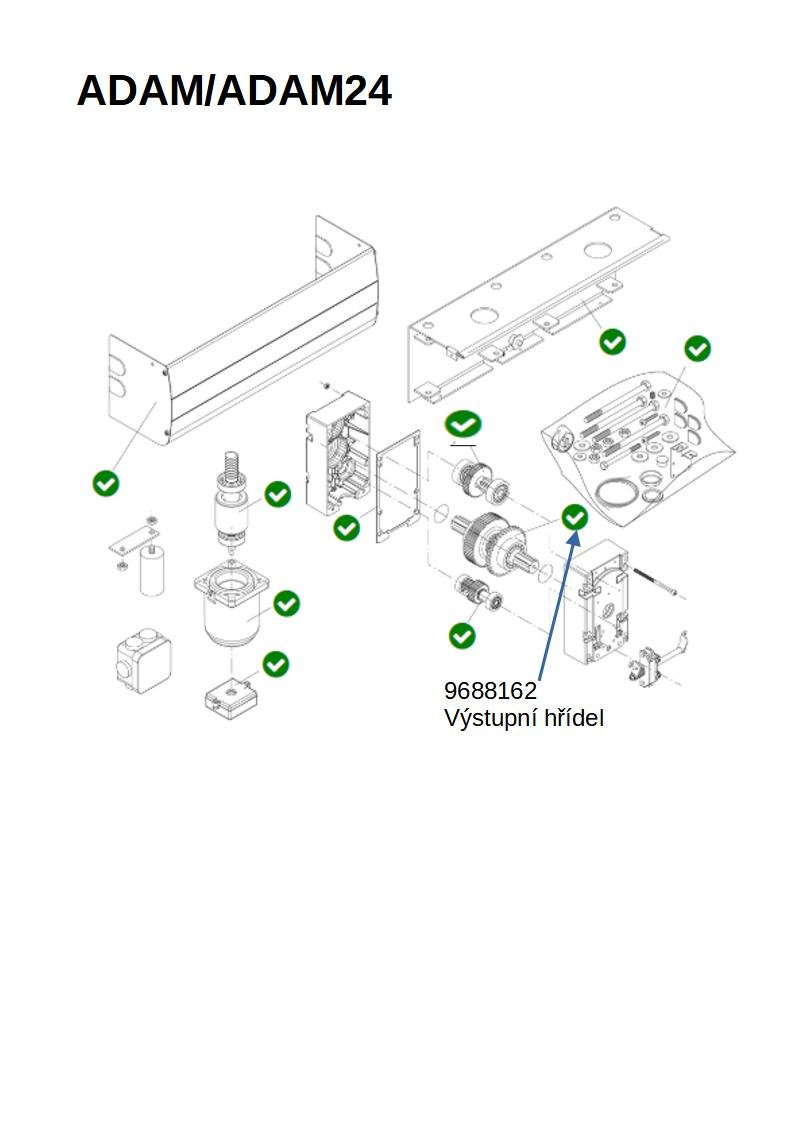 ADAM/ADAM24

9688162
Výstupní hřídel