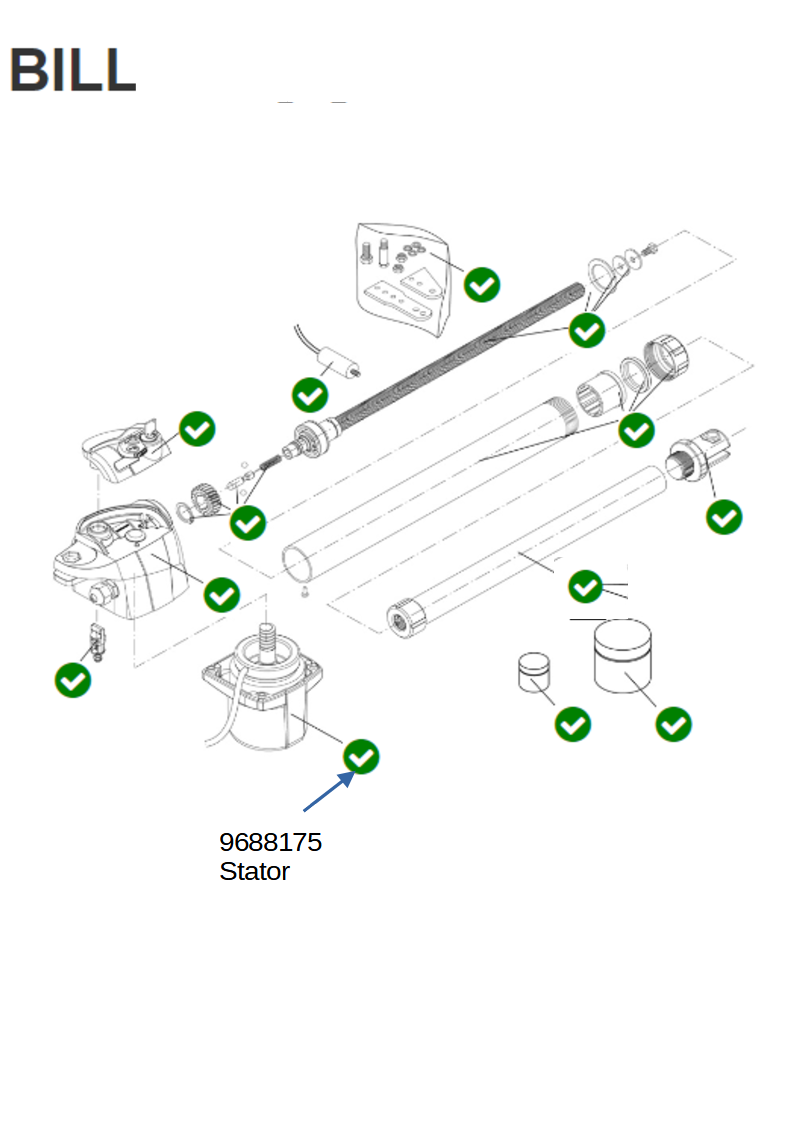 BILL

9688175
Stator