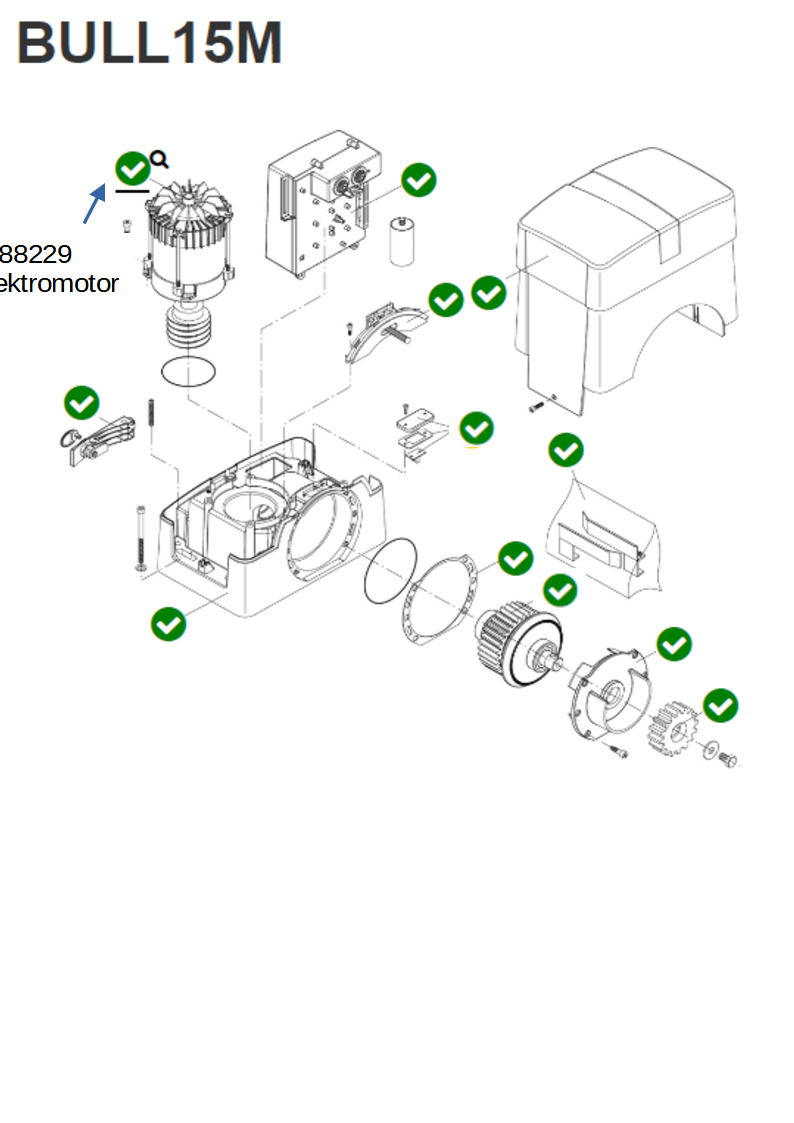 BULL15M

88229
ektromotor