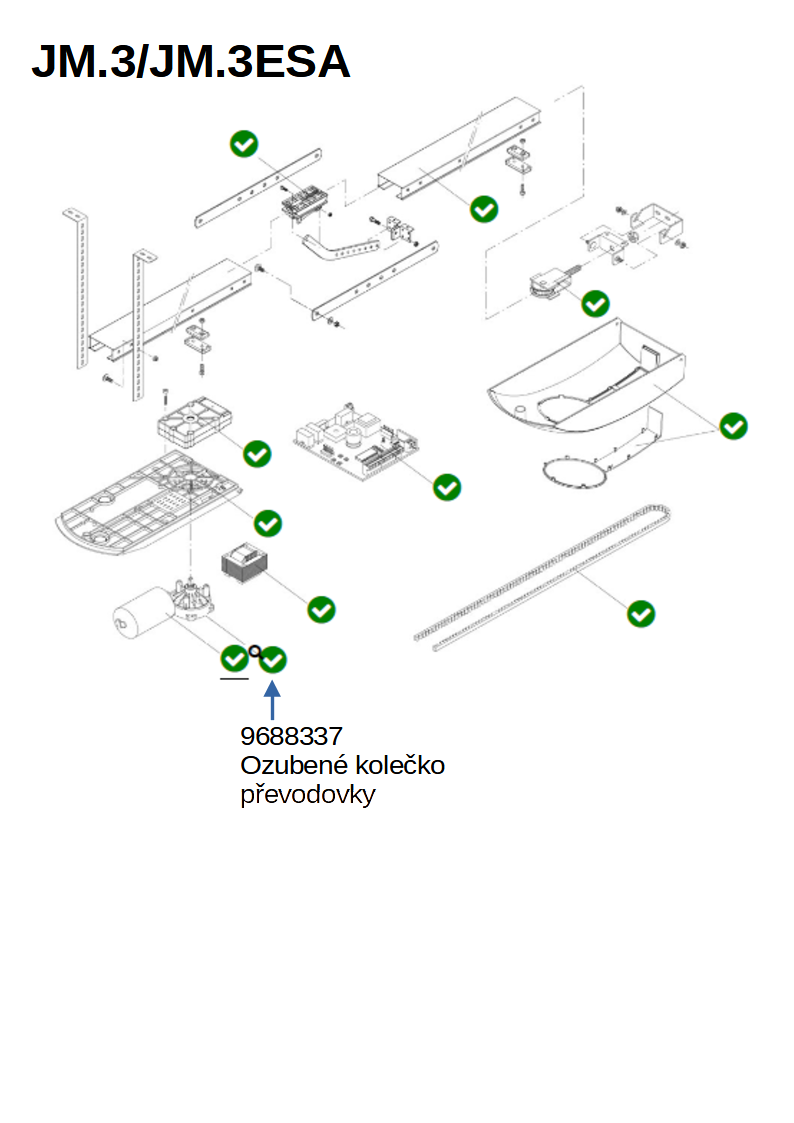 JM.3/JM.3ESA

9688337
Ozubené kolečko
převodovky