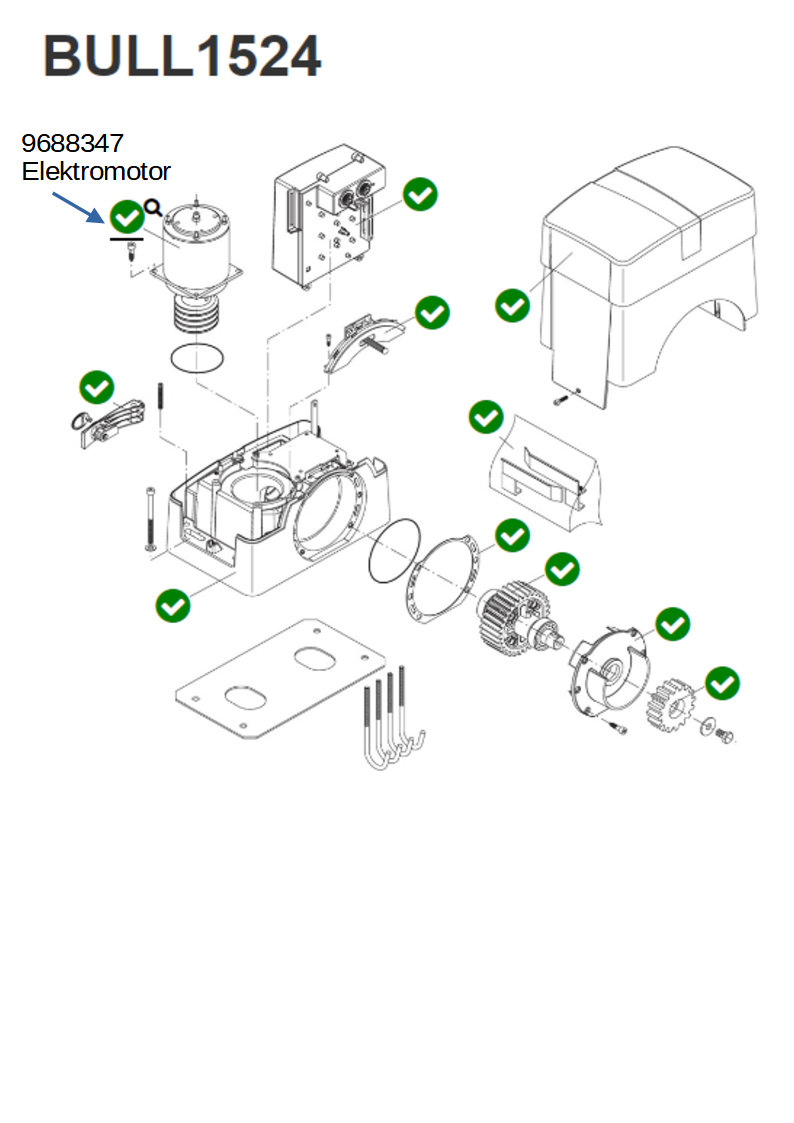 BULL1524

9688347
Elektromotor