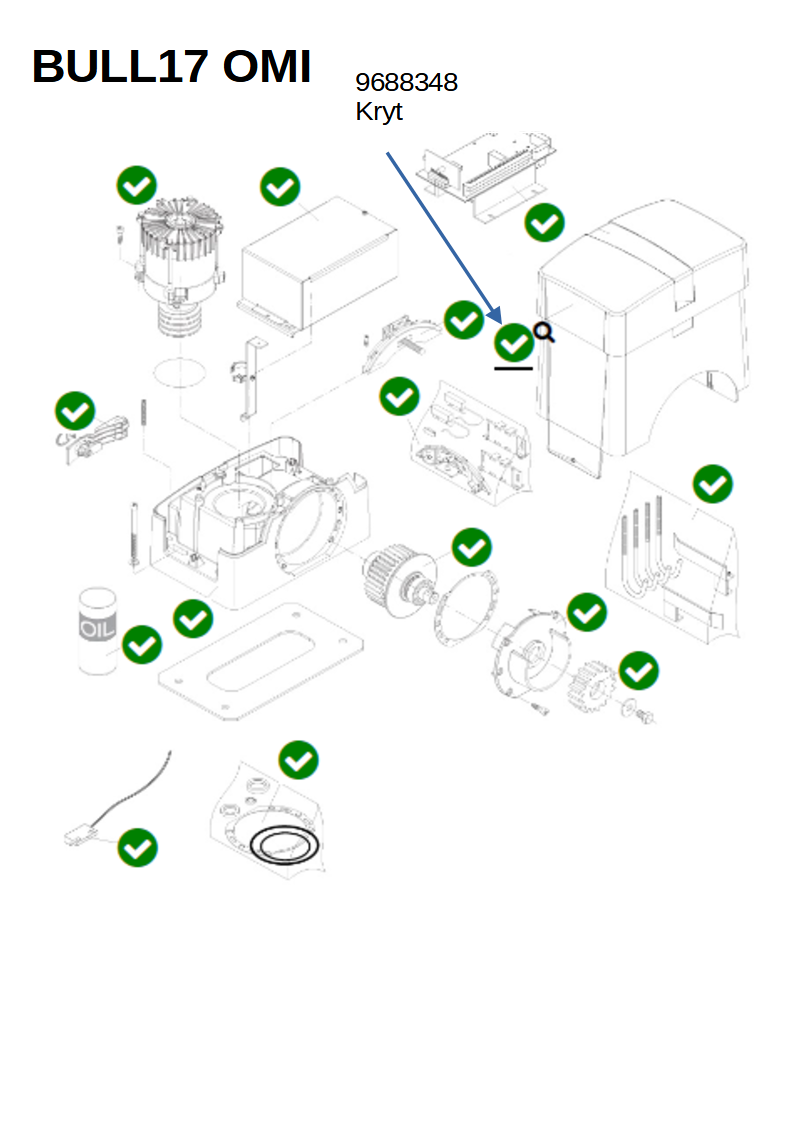 BULL17 OMI

9688348
Kryt

OIL