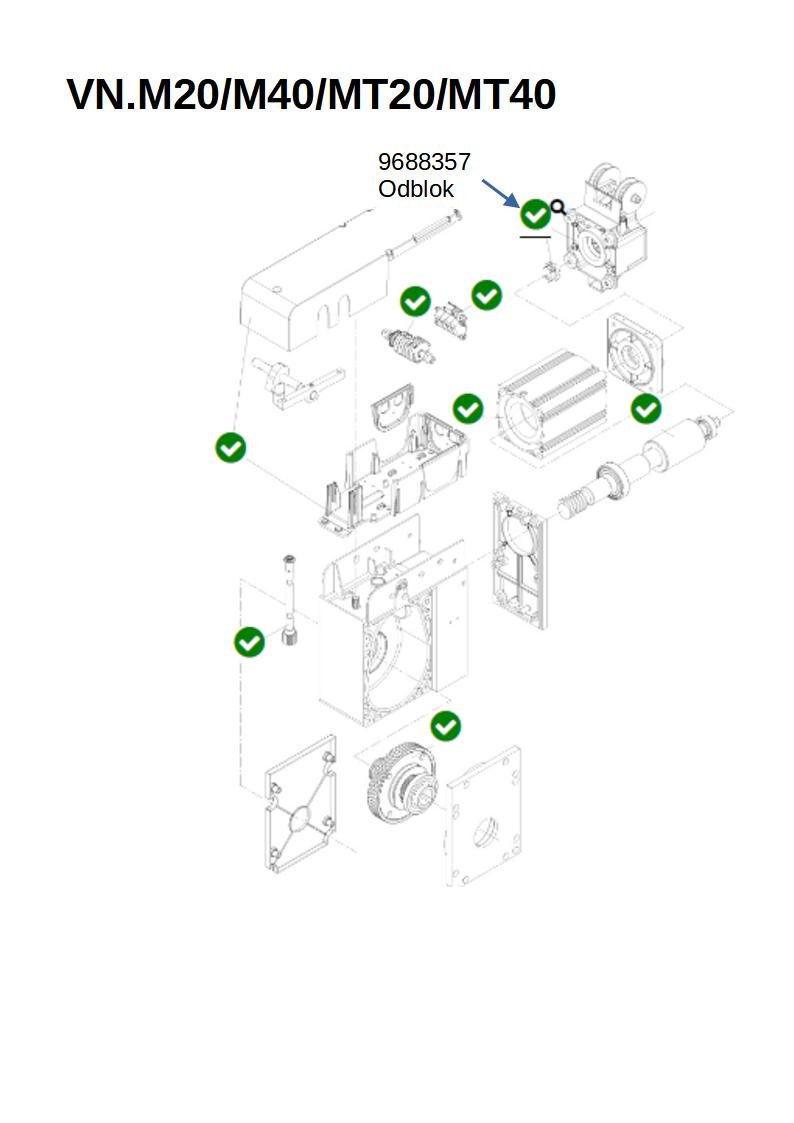 VN.M20/M40/MT20/MT40

9688357
Odblok