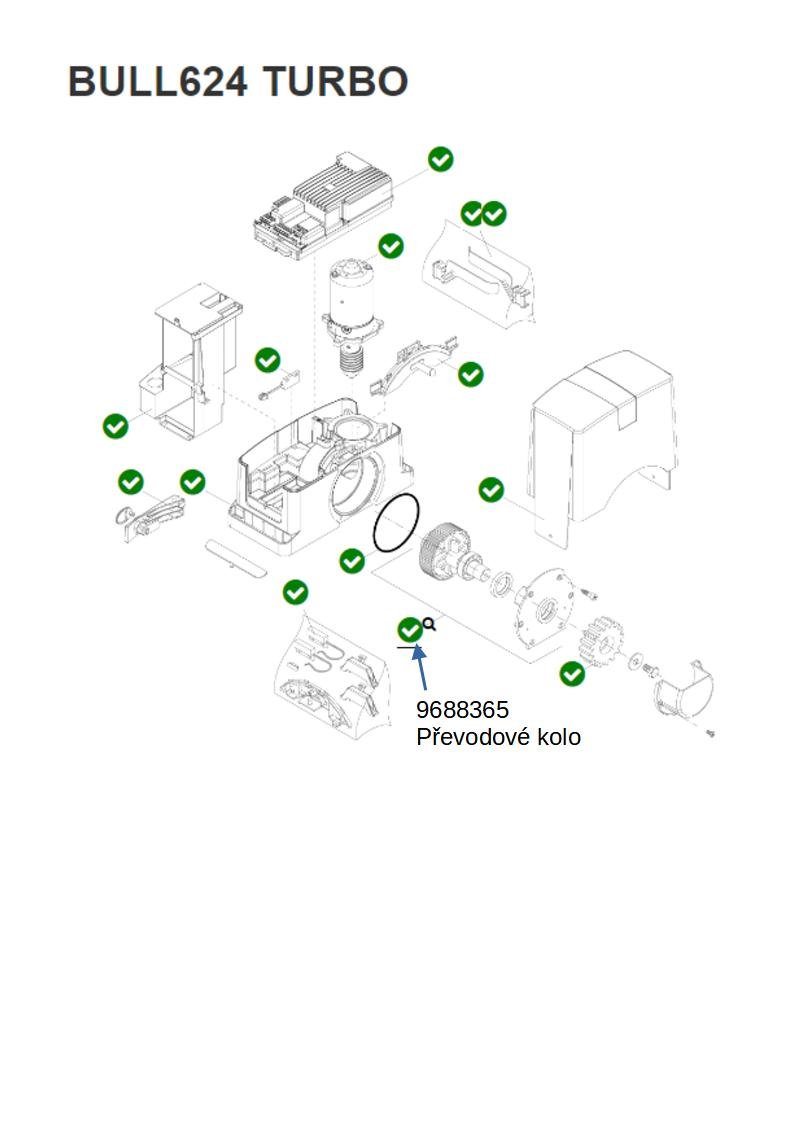 BULL624 TURBO

9688365
Převodové kolo